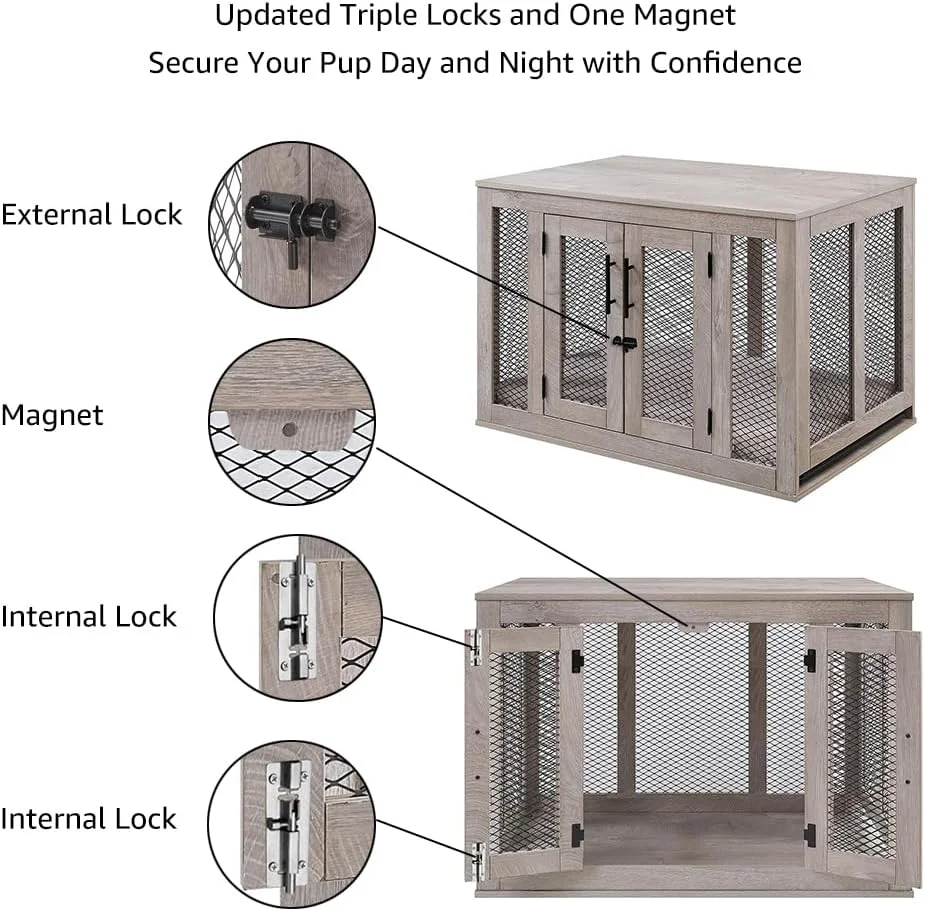 Updated Triple Locks and One Magnet
Secure Your Pup Day and Night with Confidence

External Lock

Magnet

Internal Lock

Internal Lock