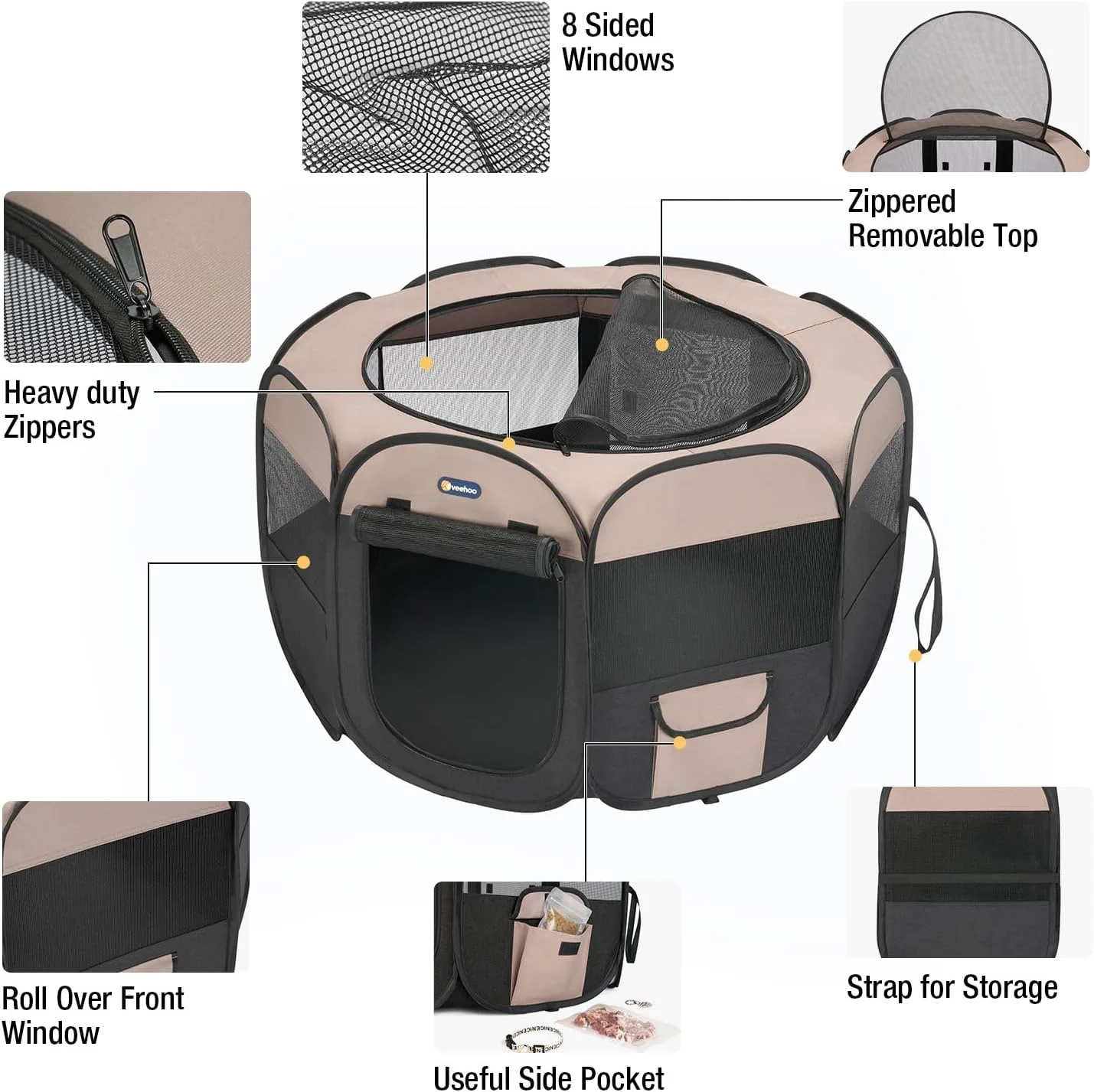 8 Sided Windows

Zippered Removable Top

Heavy duty Zippers

veehoo

Roll Over Front Window

Useful Side Pocket

Strap for Storage