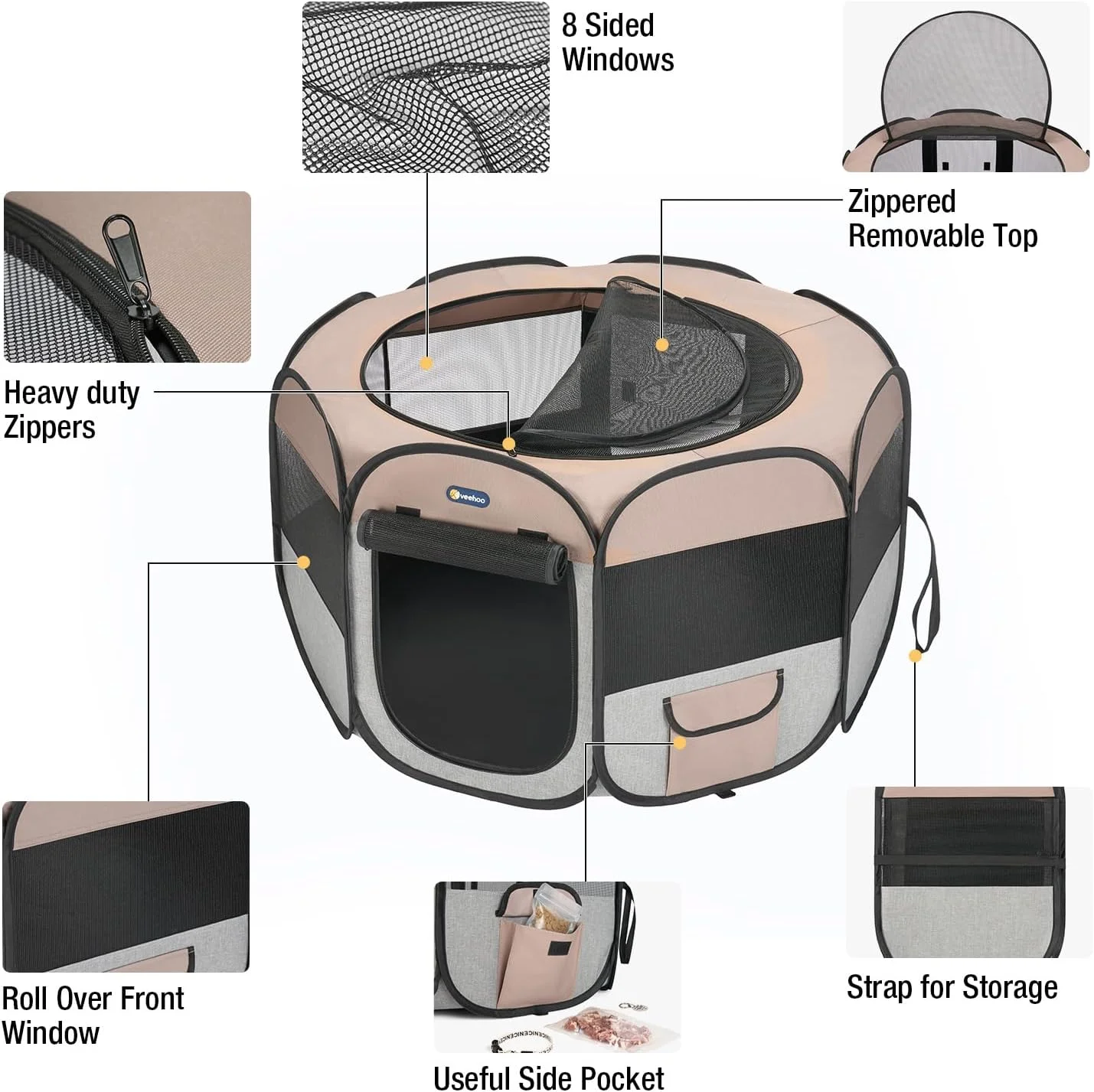 8 Sided Windows

Zippered Removable Top

Heavy duty Zippers

veehoo

Roll Over Front Window

Useful Side Pocket

Strap for Storage