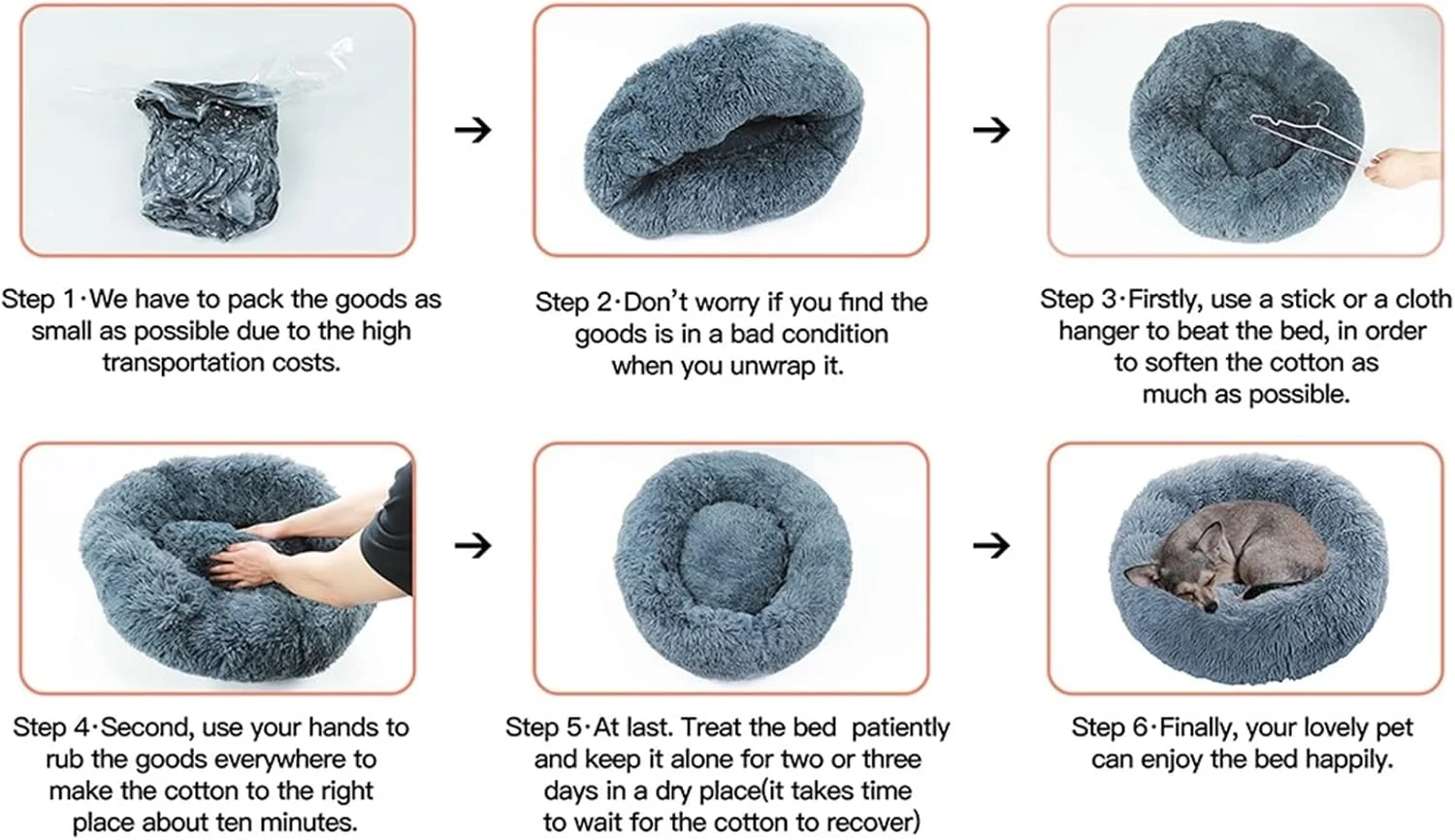 Step 1·We have to pack the goods as small as possible due to the high transportation costs.

→

Step 2·Don't worry if you find the goods is in a bad condition when you unwrap it.

→

Step 3·Firstly, use a stick or a cloth hanger to beat the bed, in order to soften the cotton as much as possible.

Step 4·Second, use your hands to rub the goods everywhere to make the cotton to the right place about ten minutes.

→

Step 5·At last. Treat the bed patiently and keep it alone for two or three days in a dry place(it takes time to wait for the cotton to recover)

→

Step 6·Finally, your lovely pet can enjoy the bed happily.