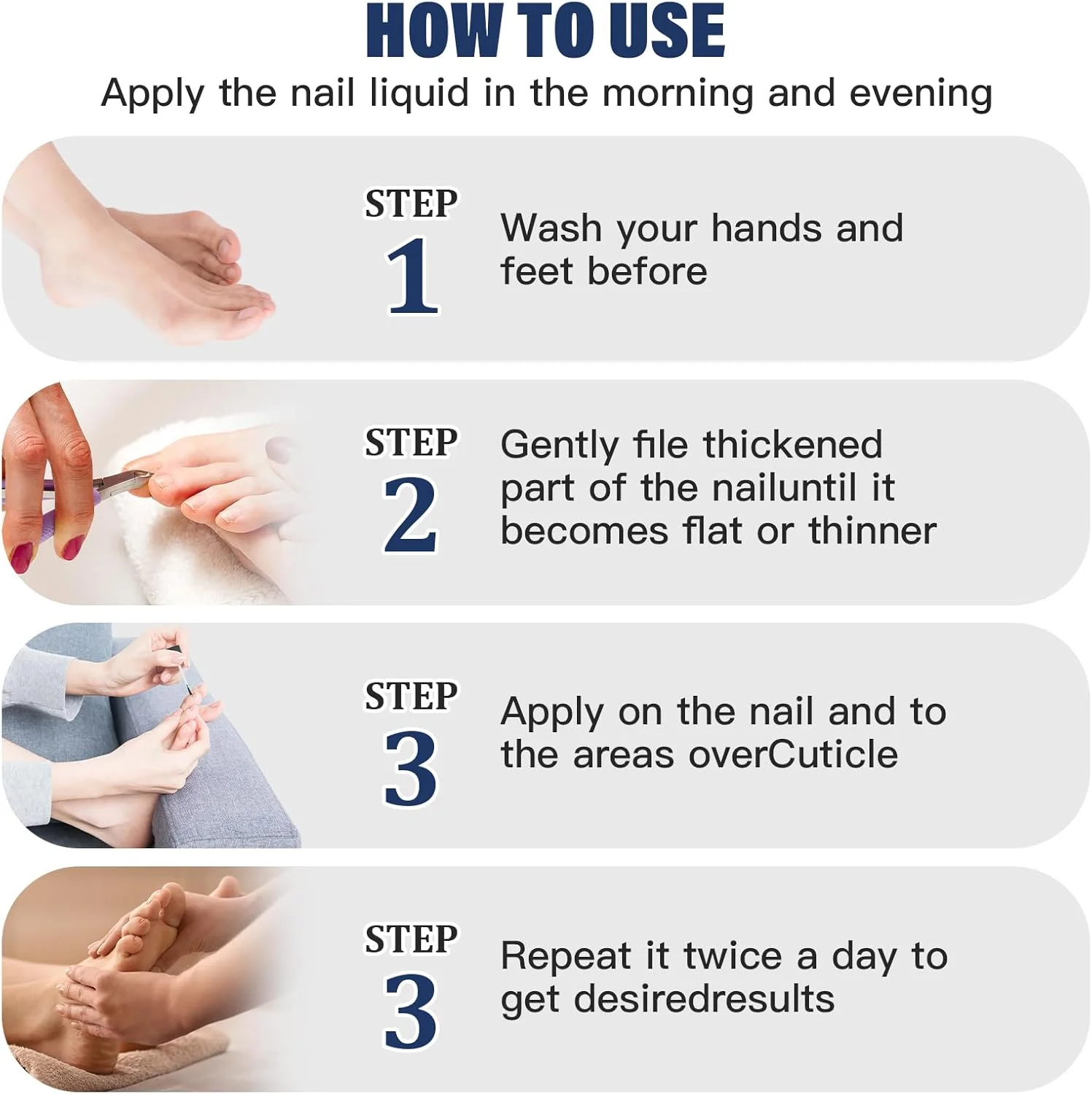 HOW TO USE

Apply the nail liquid in the morning and evening

STEP 1

Wash your hands and feet before

STEP 2

Gently file thickened part of the nailuntil it becomes flat or thinner

STEP 3

Apply on the nail and to the areas overCuticle

STEP 3

Repeat it twice a day to get desiredresults