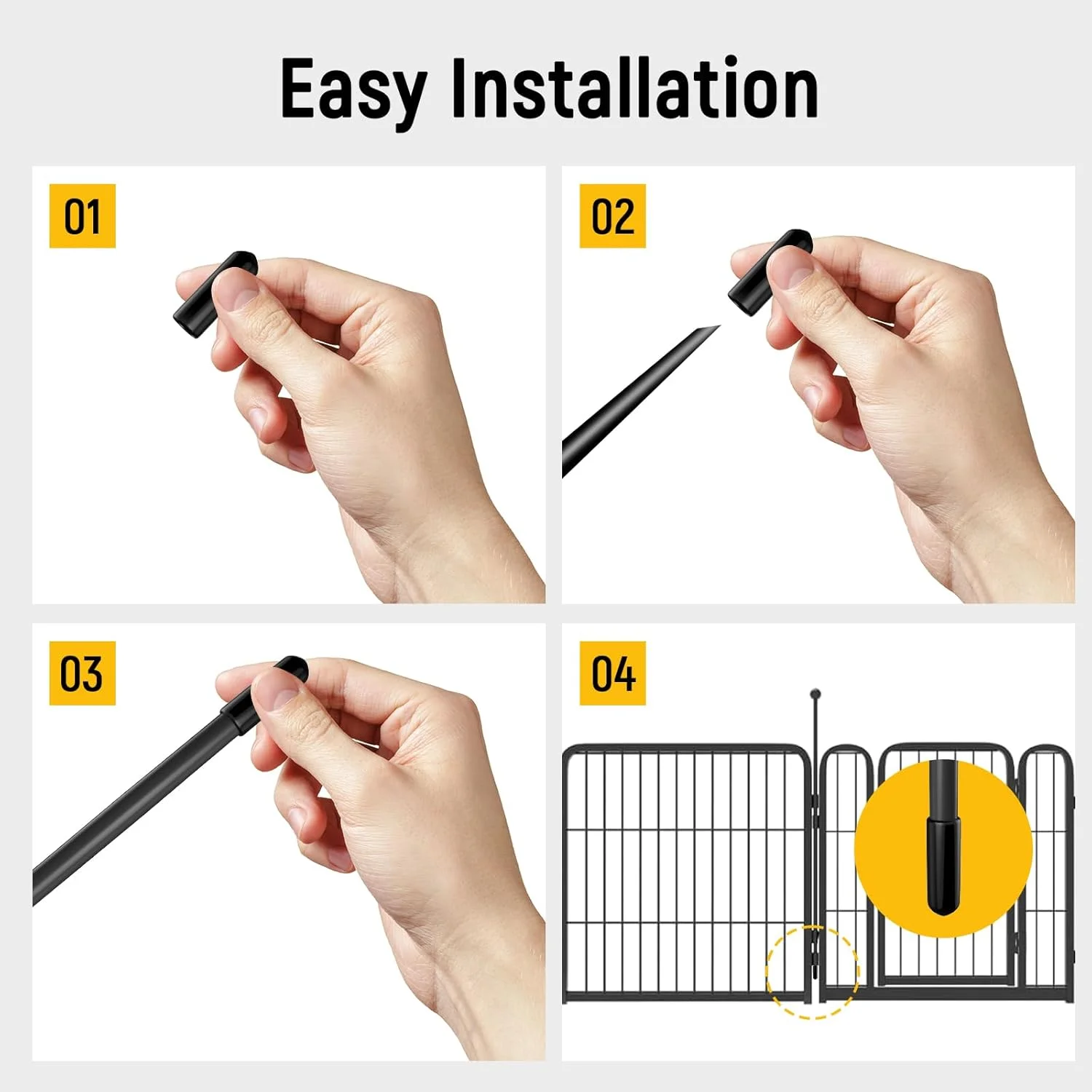 Easy Installation

01

02

03

04