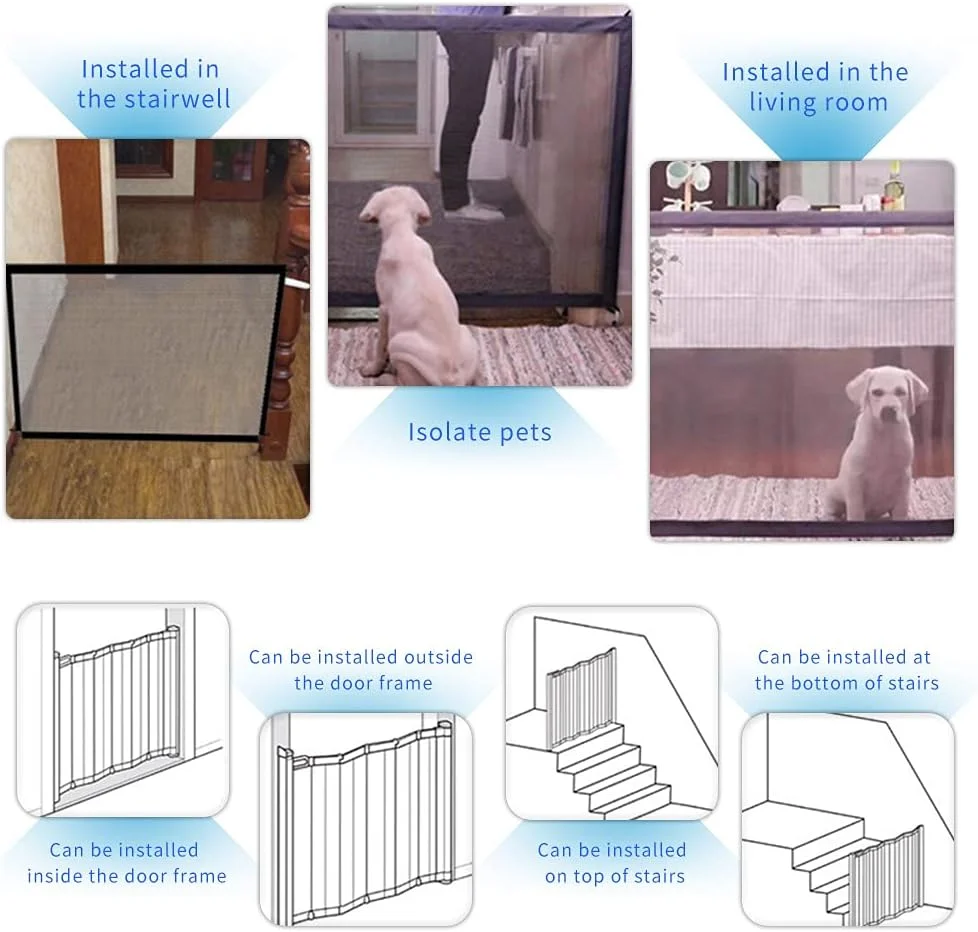 Installed in the stairwell

Installed in the living room

Isolate pets

Can be installed outside the door frame

Can be installed at the bottom of stairs

Can be installed inside the door frame

Can be installed on top of stairs