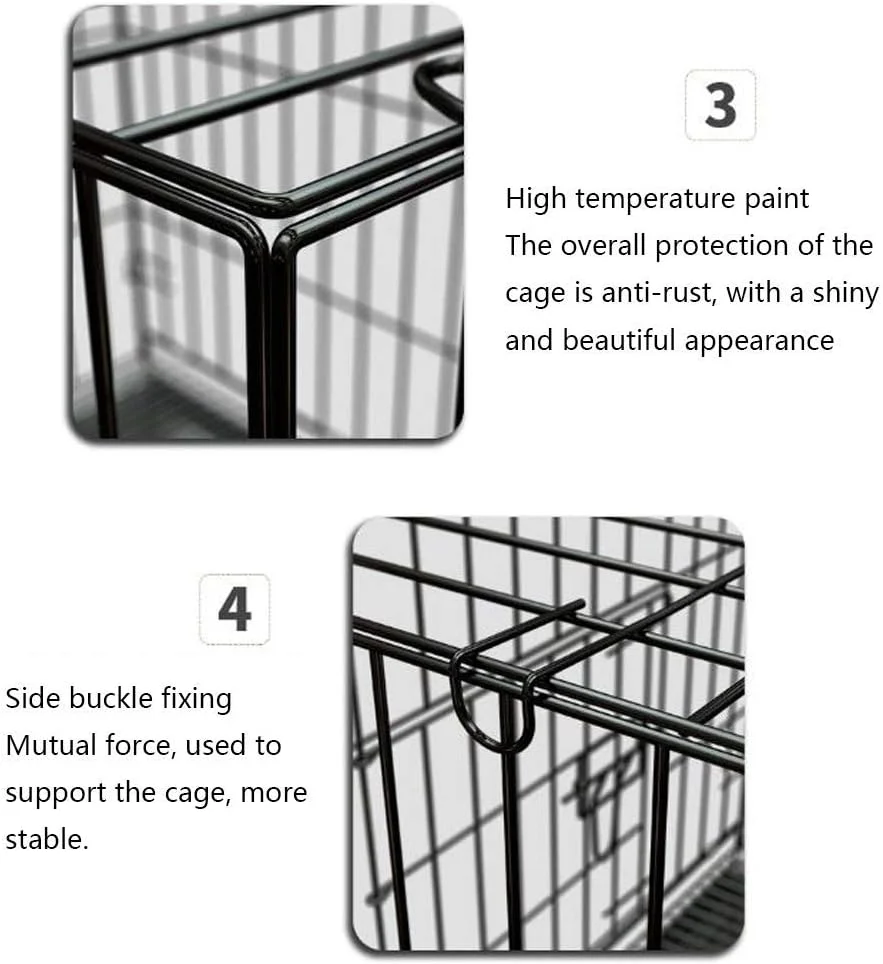 3

High temperature paint
The overall protection of the cage is anti-rust, with a shiny and beautiful appearance

4

Side buckle fixing
Mutual force, used to support the cage, more stable.