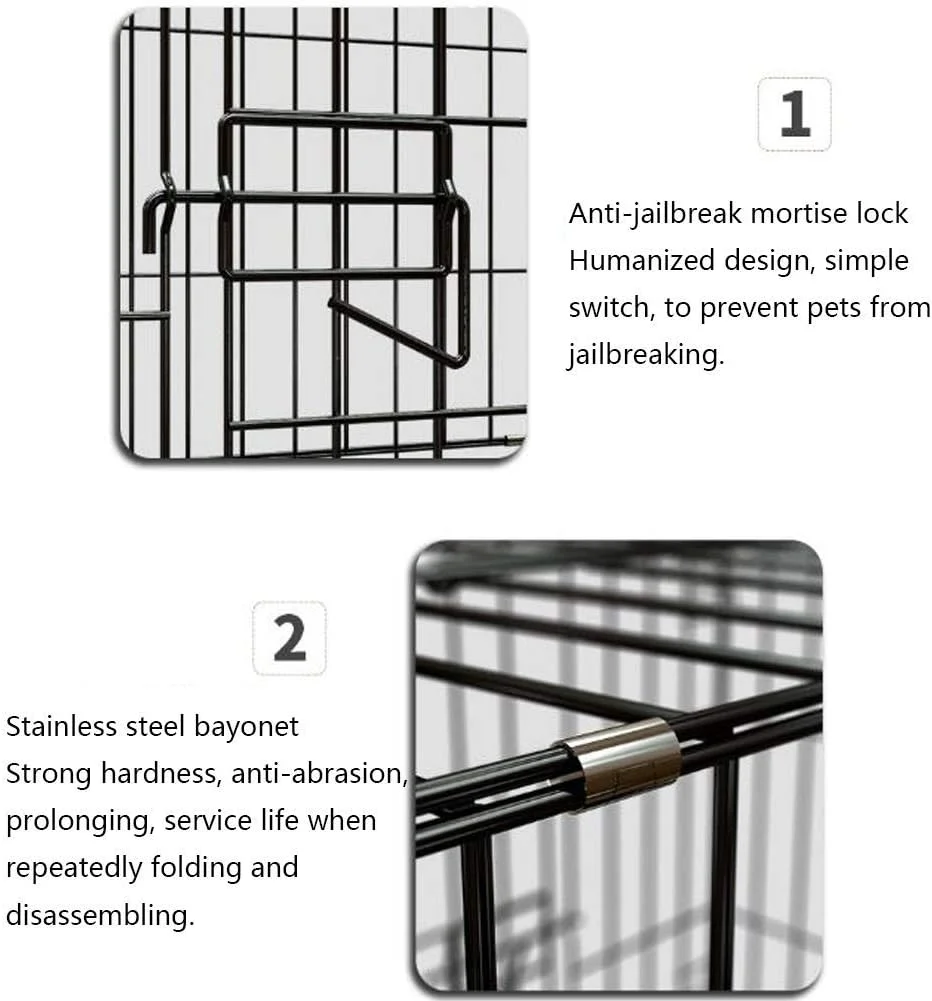 1

Anti-jailbreak mortise lock
Humanized design, simple switch, to prevent pets from jailbreaking.

2

Stainless steel bayonet
Strong hardness, anti-abrasion, prolonging, service life when repeatedly folding and disassembling.