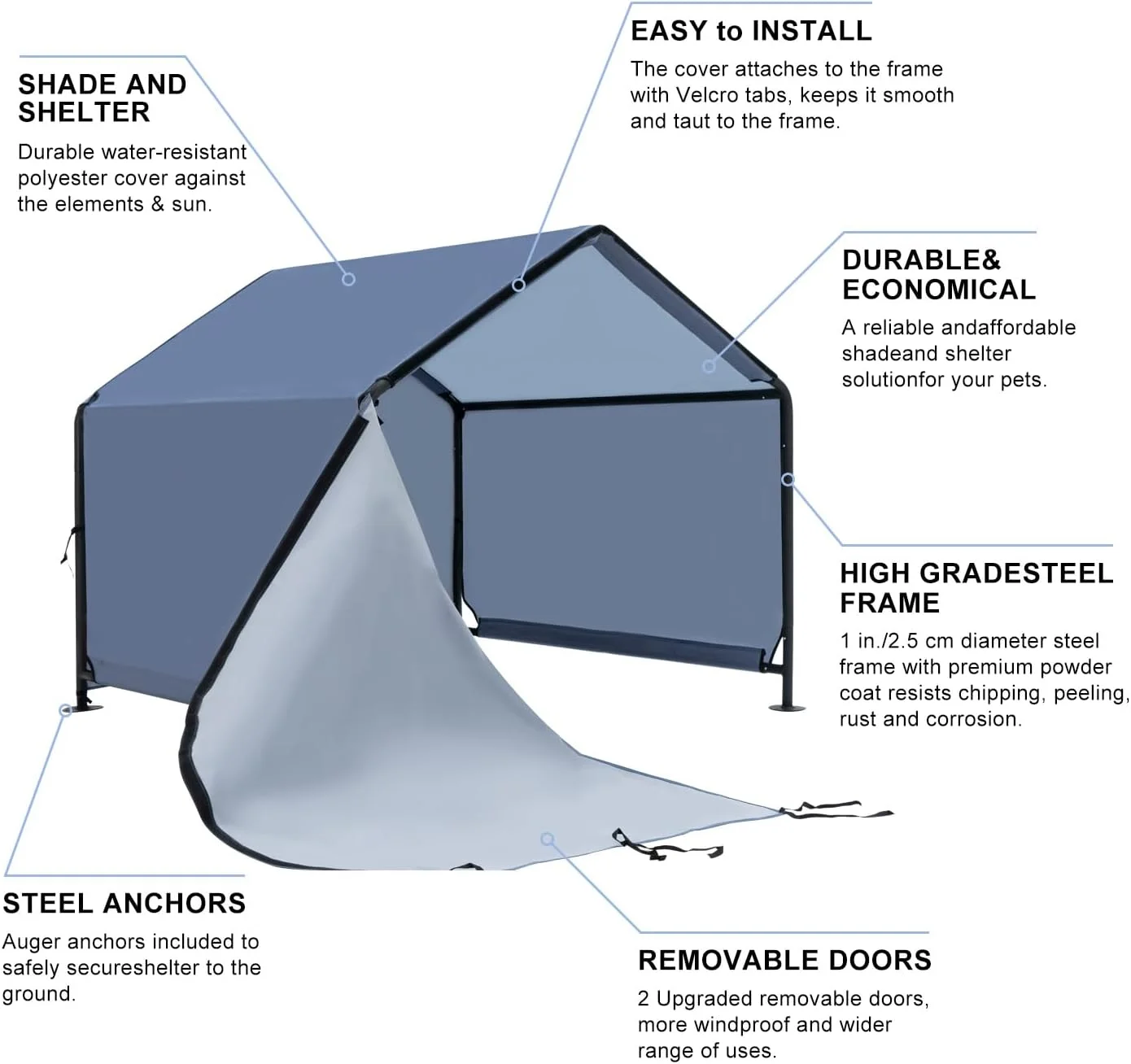 SHADE AND SHELTER
Durable water-resistant polyester cover against the elements & sun.

EASY to INSTALL
The cover attaches to the frame with Velcro tabs, keeps it smooth and taut to the frame.

DURABLE& ECONOMICAL
A reliable andaffordable shadeand shelter solutionfor your pets.

HIGH GRADESTEEL FRAME
1 in./2.5 cm diameter steel frame with premium powder coat resists chipping, peeling, rust and corrosion.

STEEL ANCHORS
Auger anchors included to safely secureshelter to the ground.

REMOVABLE DOORS
2 Upgraded removable doors, more windproof and wider range of uses.