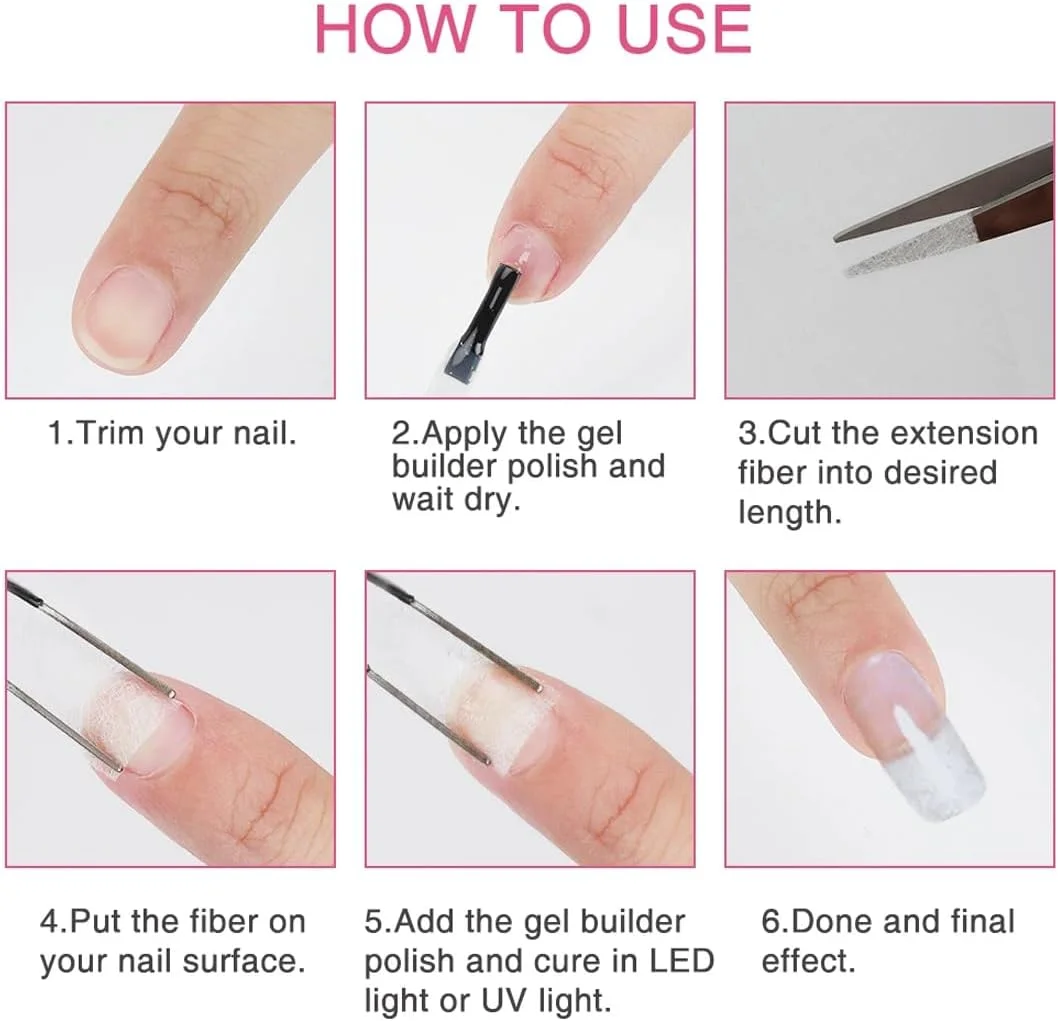 HOW TO USE

1.Trim your nail.

2.Apply the gel builder polish and wait dry.

3.Cut the extension fiber into desired length.

4.Put the fiber on your nail surface.

5.Add the gel builder polish and cure in LED light or UV light.

6.Done and final effect.