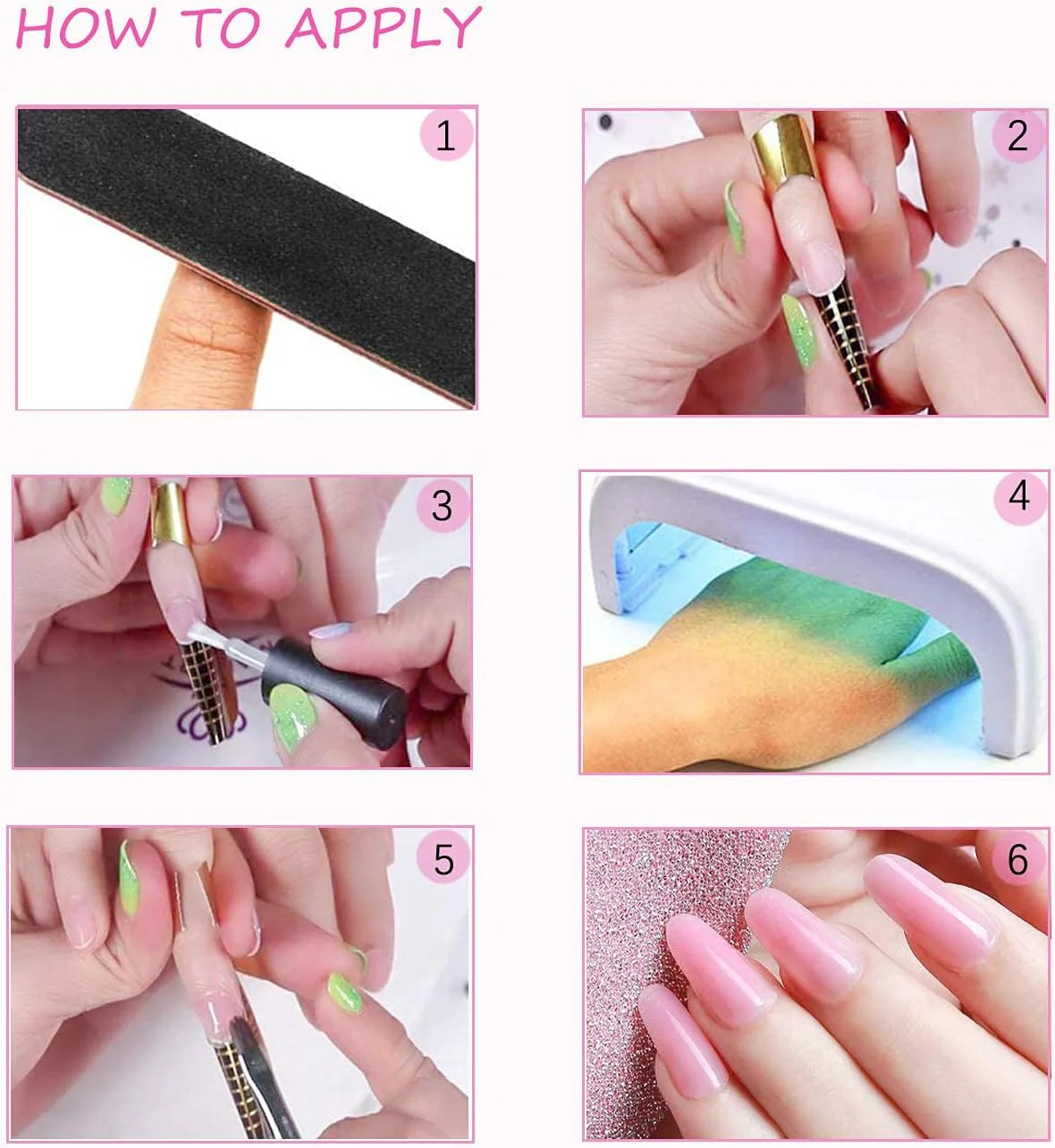 HOW TO APPLY

1

2

3

4

5

6