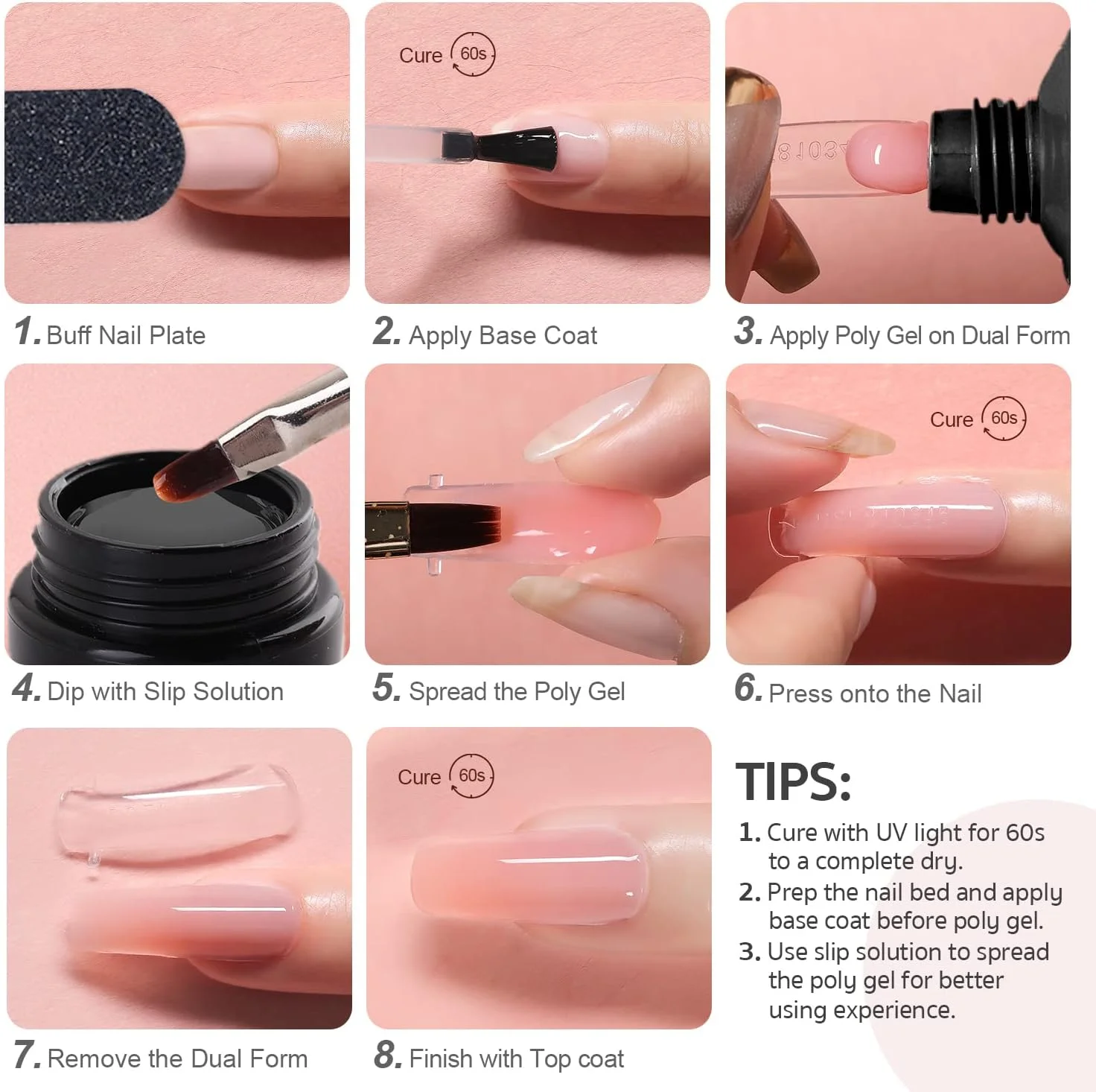 1. Buff Nail Plate

Cure 60s

2. Apply Base Coat

3. Apply Poly Gel on Dual Form

4. Dip with Slip Solution

5. Spread the Poly Gel

Cure 60s

6. Press onto the Nail

7. Remove the Dual Form

Cure 60s

8. Finish with Top coat

TIPS:

1. Cure with UV light for 60s to a complete dry.
2. Prep the nail bed and apply base coat before poly gel.
3. Use slip solution to spread the poly gel for better using experience.