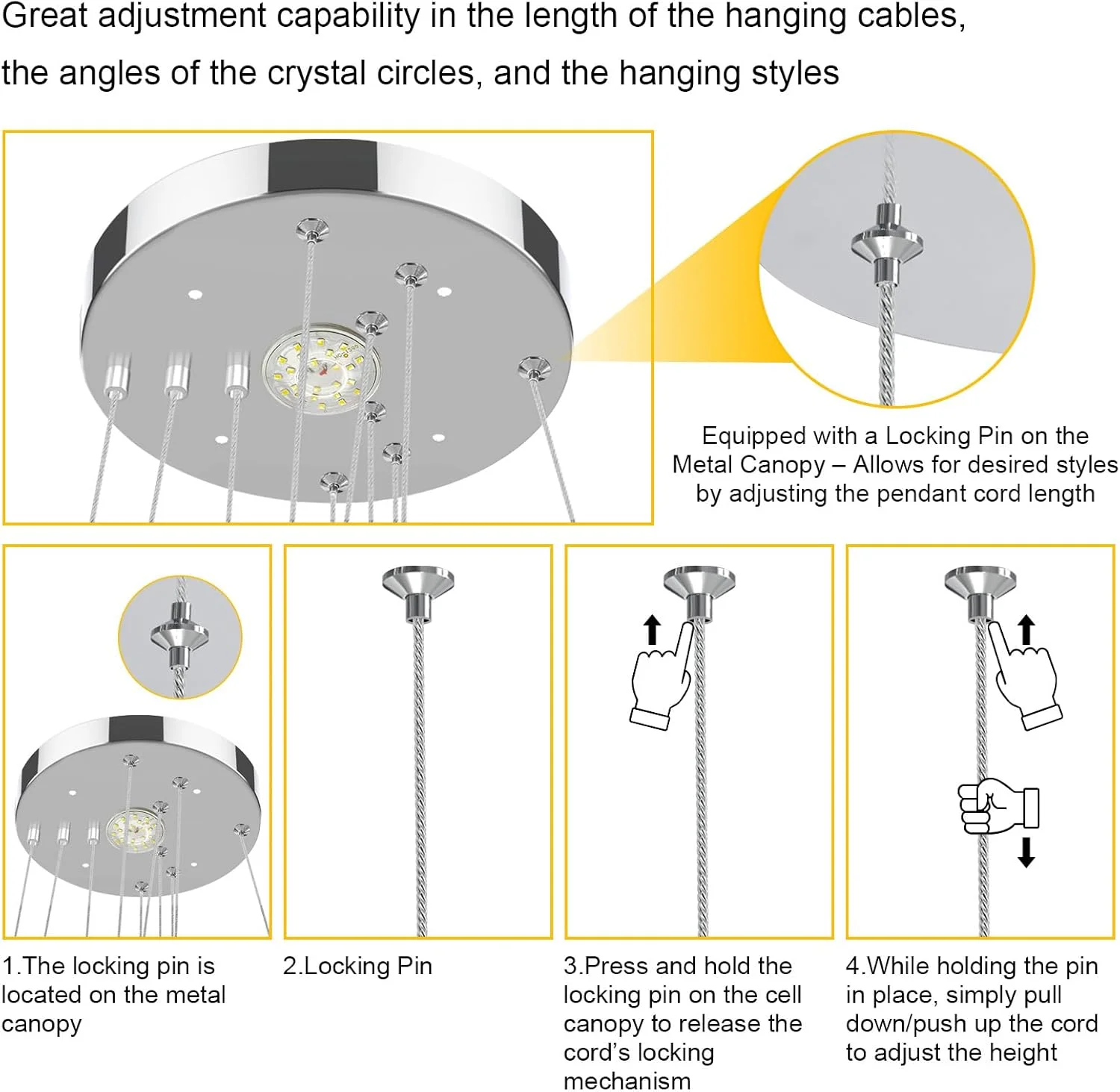 Great adjustment capability in the length of the hanging cables, the angles of the crystal circles, and the hanging styles

Equipped with a Locking Pin on the Metal Canopy – Allows for desired styles by adjusting the pendant cord length

1.The locking pin is located on the metal canopy

2.Locking Pin

3.Press and hold the locking pin on the cell canopy to release the cord's locking mechanism

4.While holding the pin in place, simply pull down/push up the cord to adjust the height