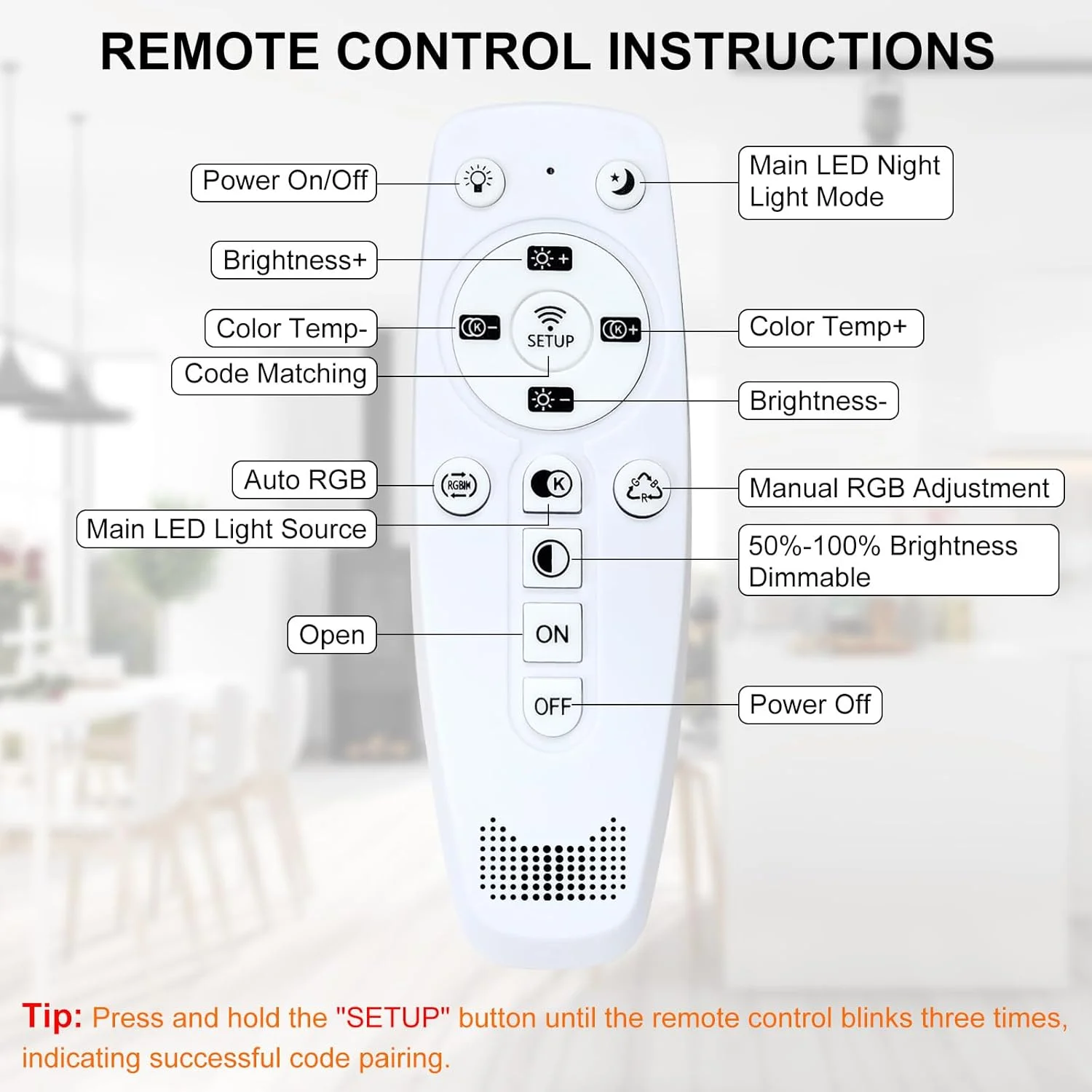 REMOTE CONTROL INSTRUCTIONS

Power On/Off

Main LED Night Light Mode

Brightness+

Color Temp-

SETUP

Color Temp+

Code Matching

Brightness-

Auto RGB

RGBW

K

G B R

Manual RGB Adjustment

Main LED Light Source

50%-100% Brightness Dimmable

Open

ON

OFF

Power Off

Tip: Press and hold the "SETUP" button until the remote control blinks three times, indicating successful code pairing.