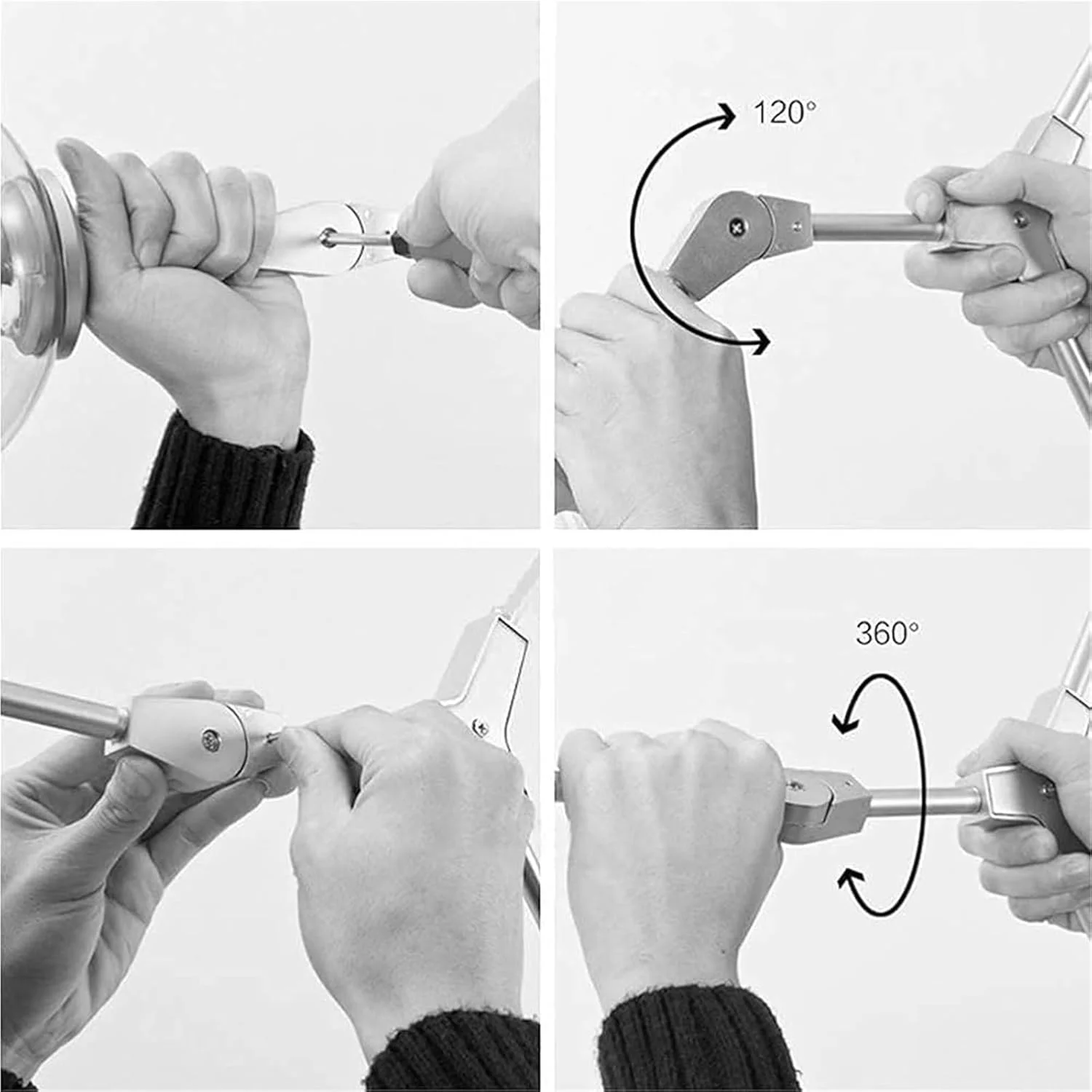 120°

360°