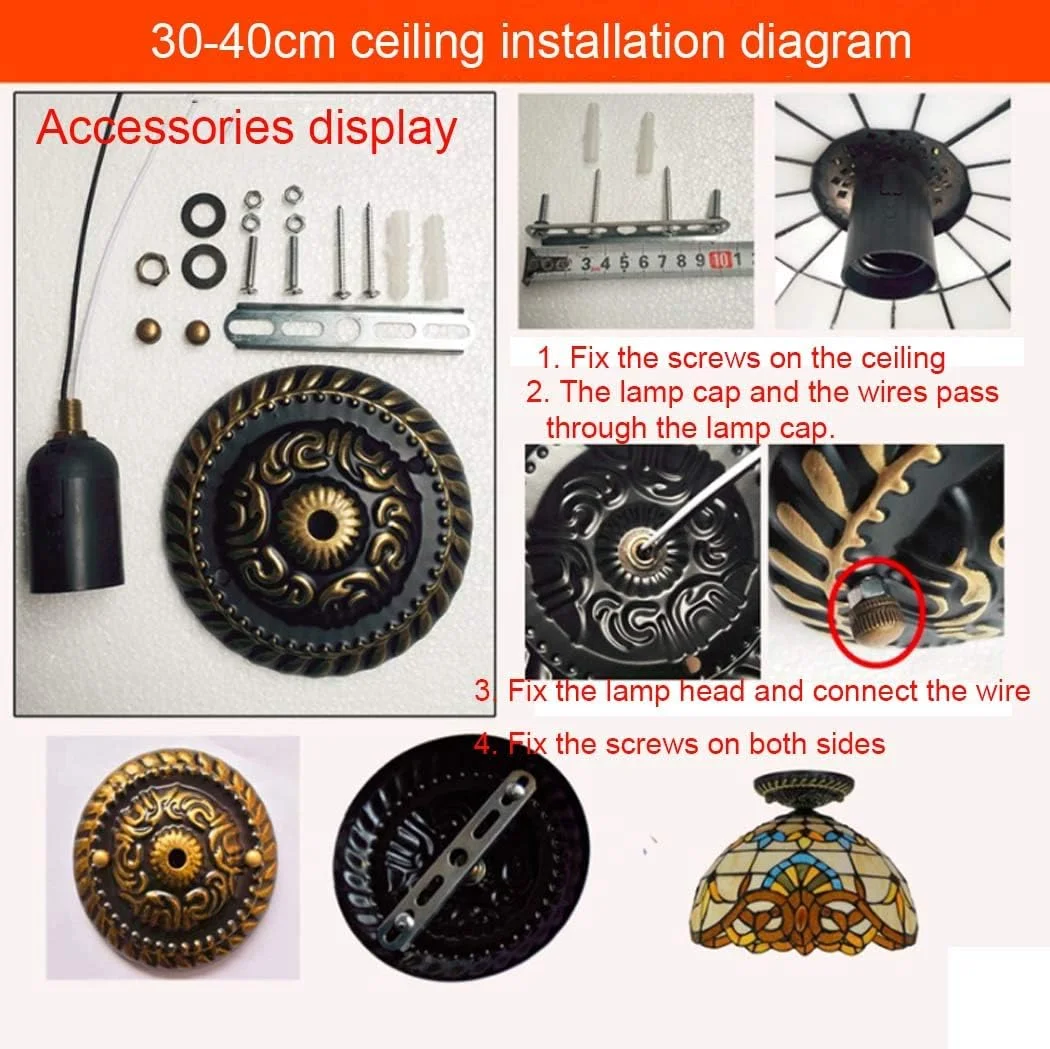 30-40cm ceiling installation diagram

Accessories display

3 4 5 6 7 8 9 10 1

1. Fix the screws on the ceiling
2. The lamp cap and the wires pass through the lamp cap.

3. Fix the lamp head and connect the wire

4. Fix the screws on both sides