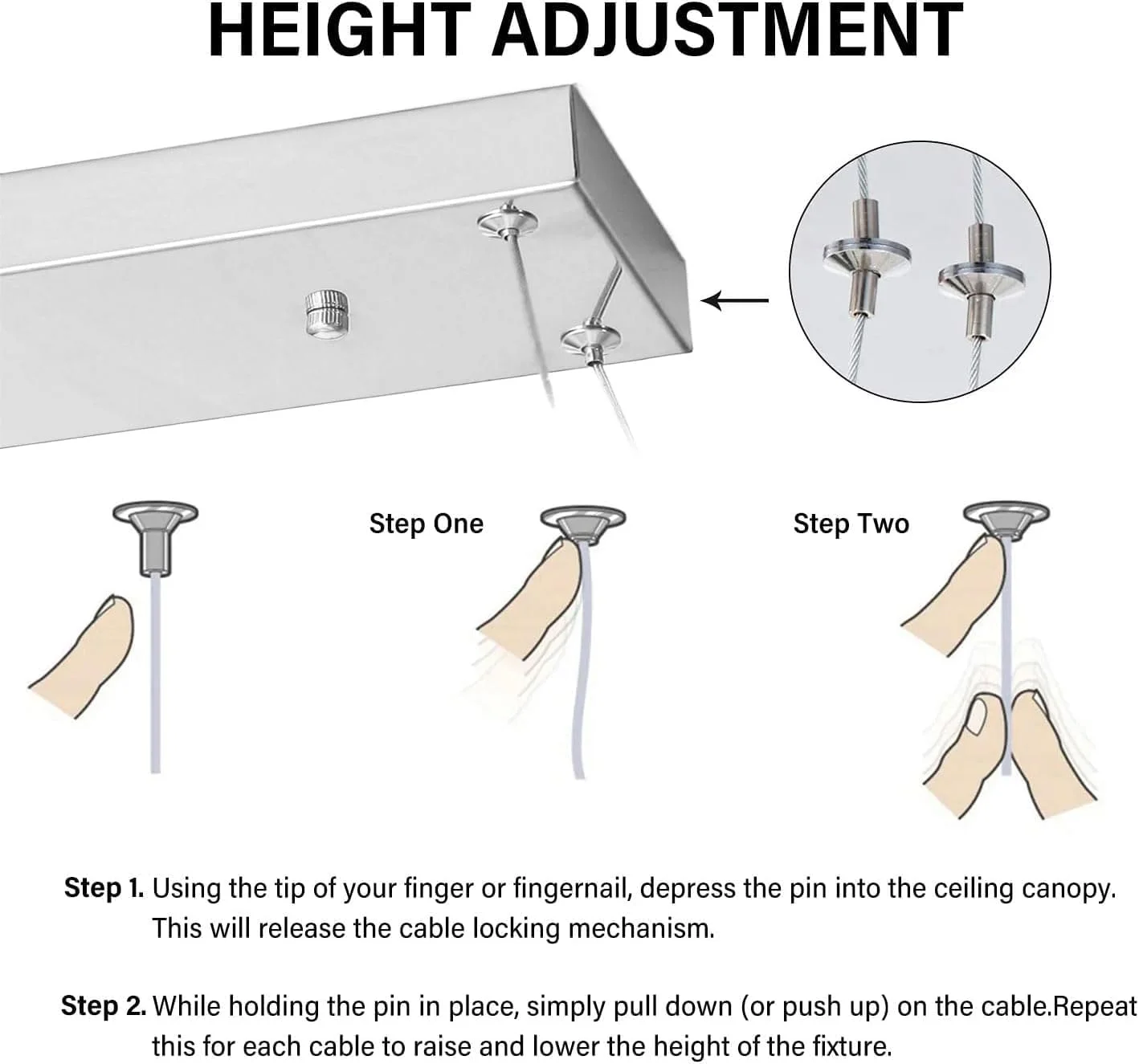 HEIGHT ADJUSTMENT

Step One

Step Two

Step 1. Using the tip of your finger or fingernail, depress the pin into the ceiling canopy. This will release the cable locking mechanism.

Step 2. While holding the pin in place, simply pull down (or push up) on the cable.Repeat this for each cable to raise and lower the height of the fixture.