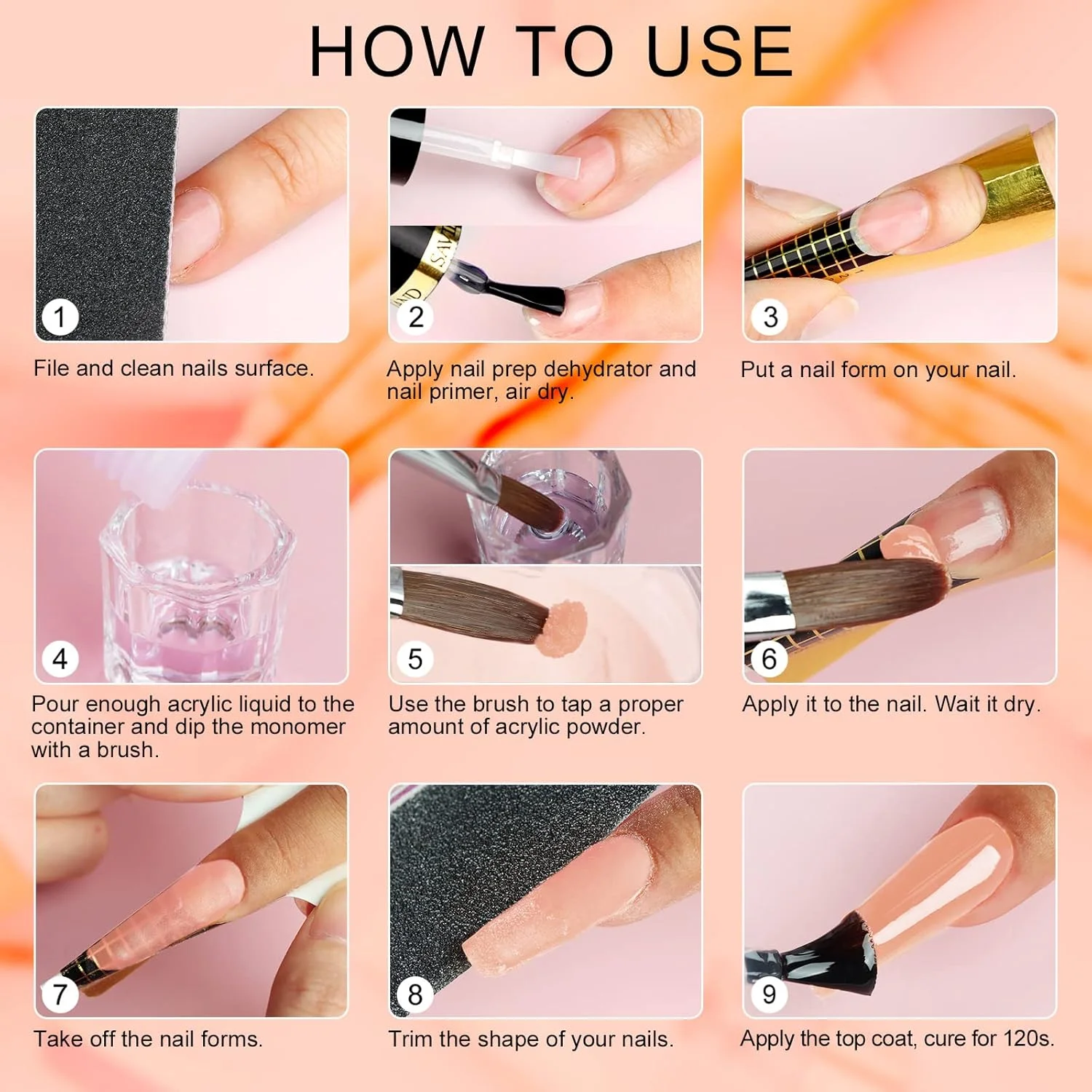 HOW TO USE

1
File and clean nails surface.

2
Apply nail prep dehydrator and nail primer, air dry.

3
Put a nail form on your nail.

4
Pour enough acrylic liquid to the container and dip the monomer with a brush.

5
Use the brush to tap a proper amount of acrylic powder.

6
Apply it to the nail. Wait it dry.

7
Take off the nail forms.

8
Trim the shape of your nails.

9
Apply the top coat, cure for 120s.