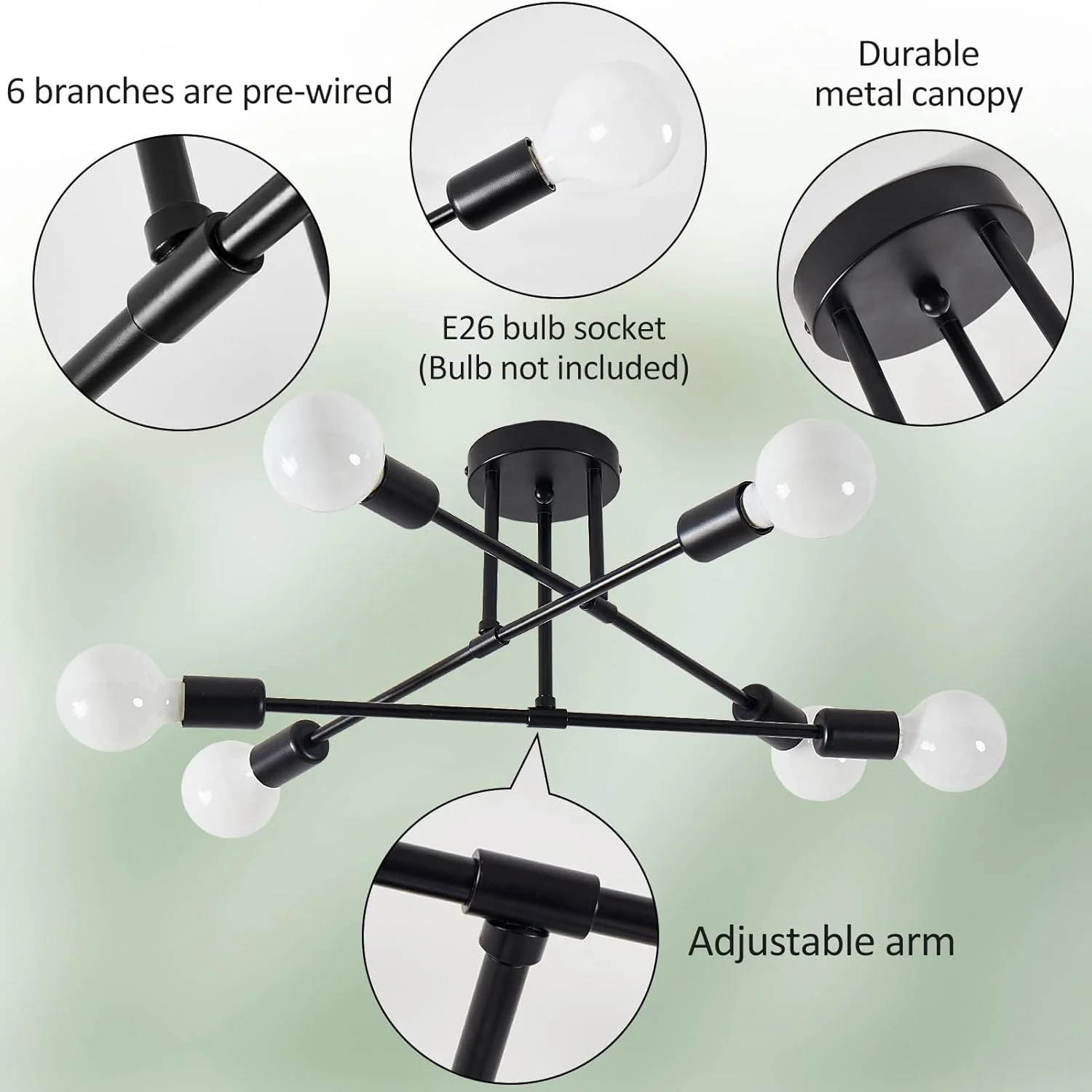 6 branches are pre-wired

Durable metal canopy

E26 bulb socket
(Bulb not included)

Adjustable arm