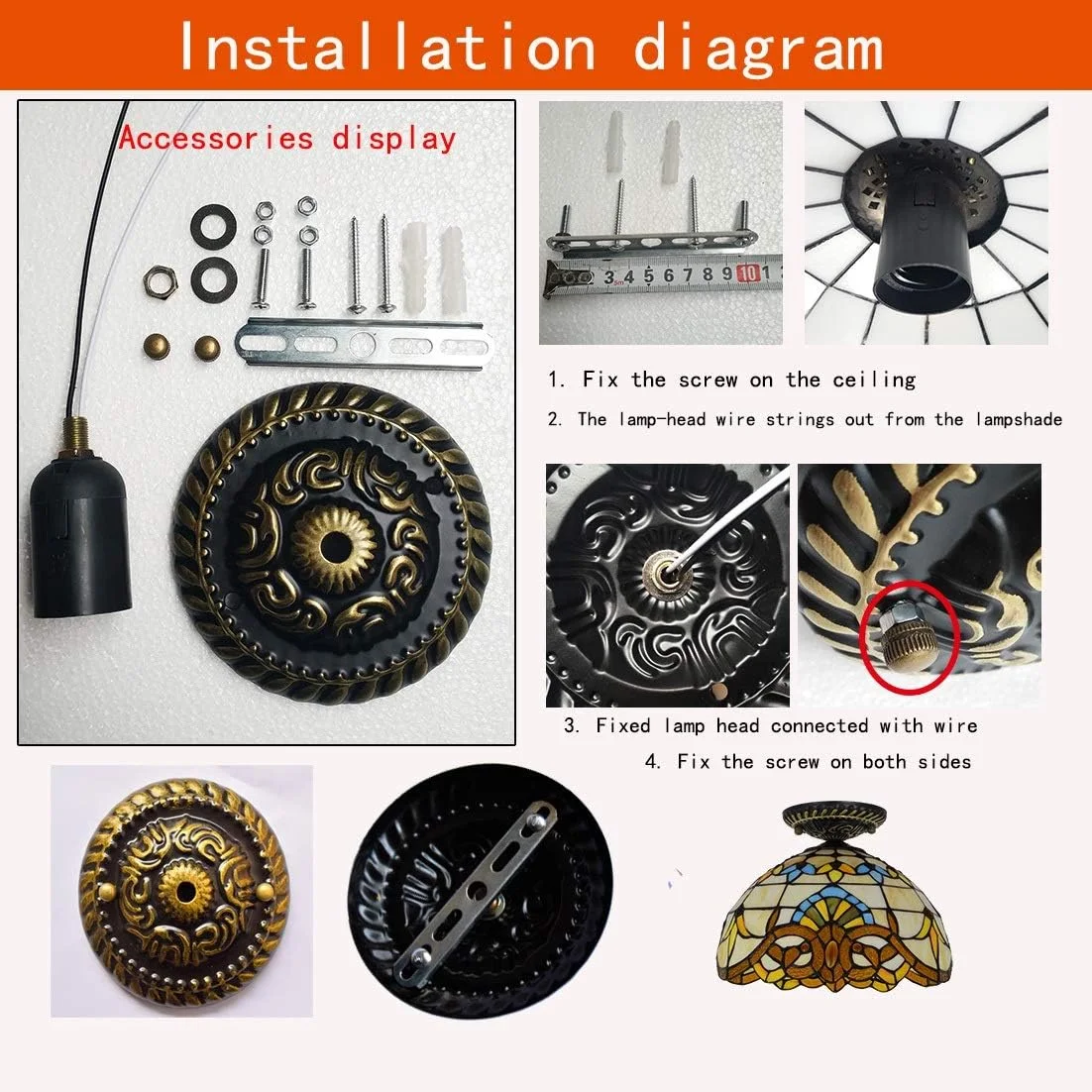 Installation diagram

Accessories display

3 4 5 6 7 8 9 10 1

1. Fix the screw on the ceiling

2. The lamp-head wire strings out from the lampshade

3. Fixed lamp head connected with wire

4. Fix the screw on both sides