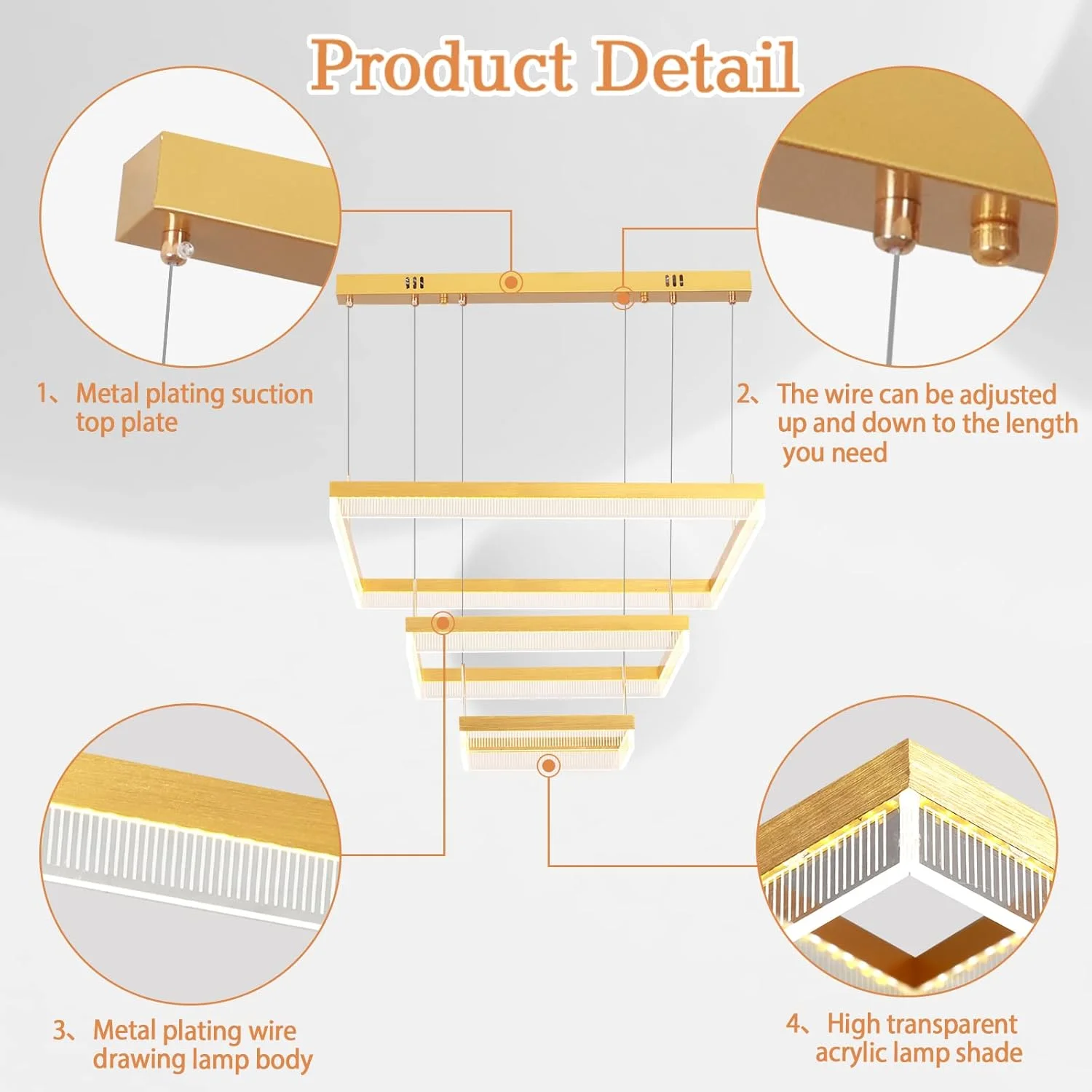 Product Detail

1、Metal plating suction top plate

2、The wire can be adjusted up and down to the length you need

3、Metal plating wire drawing lamp body

4、High transparent acrylic lamp shade