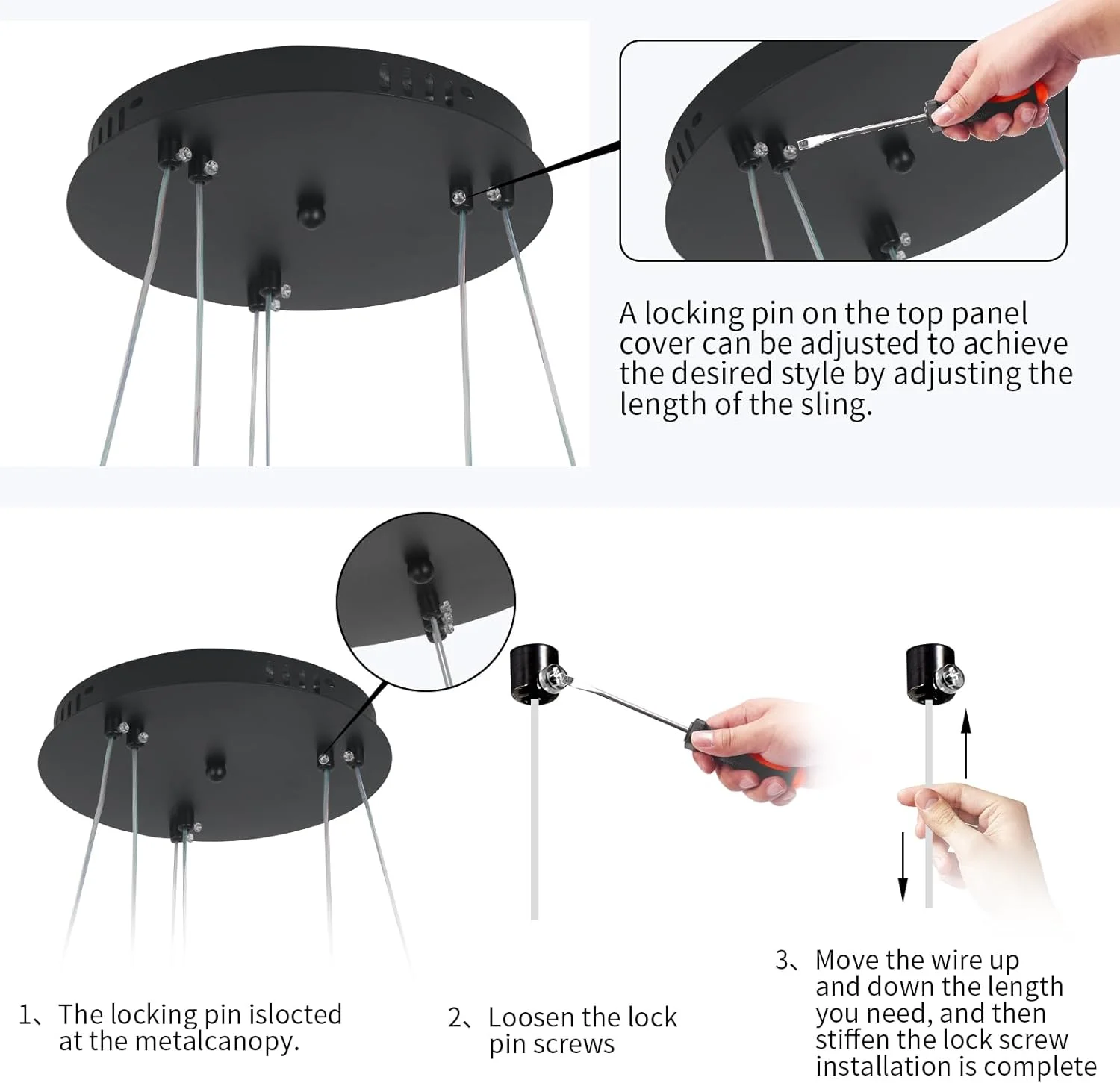 A locking pin on the top panel cover can be adjusted to achieve the desired style by adjusting the length of the sling.

1、The locking pin islocted at the metalcanopy.

2、Loosen the lock pin screws

3、Move the wire up and down the length you need, and then stiffen the lock screw installation is complete