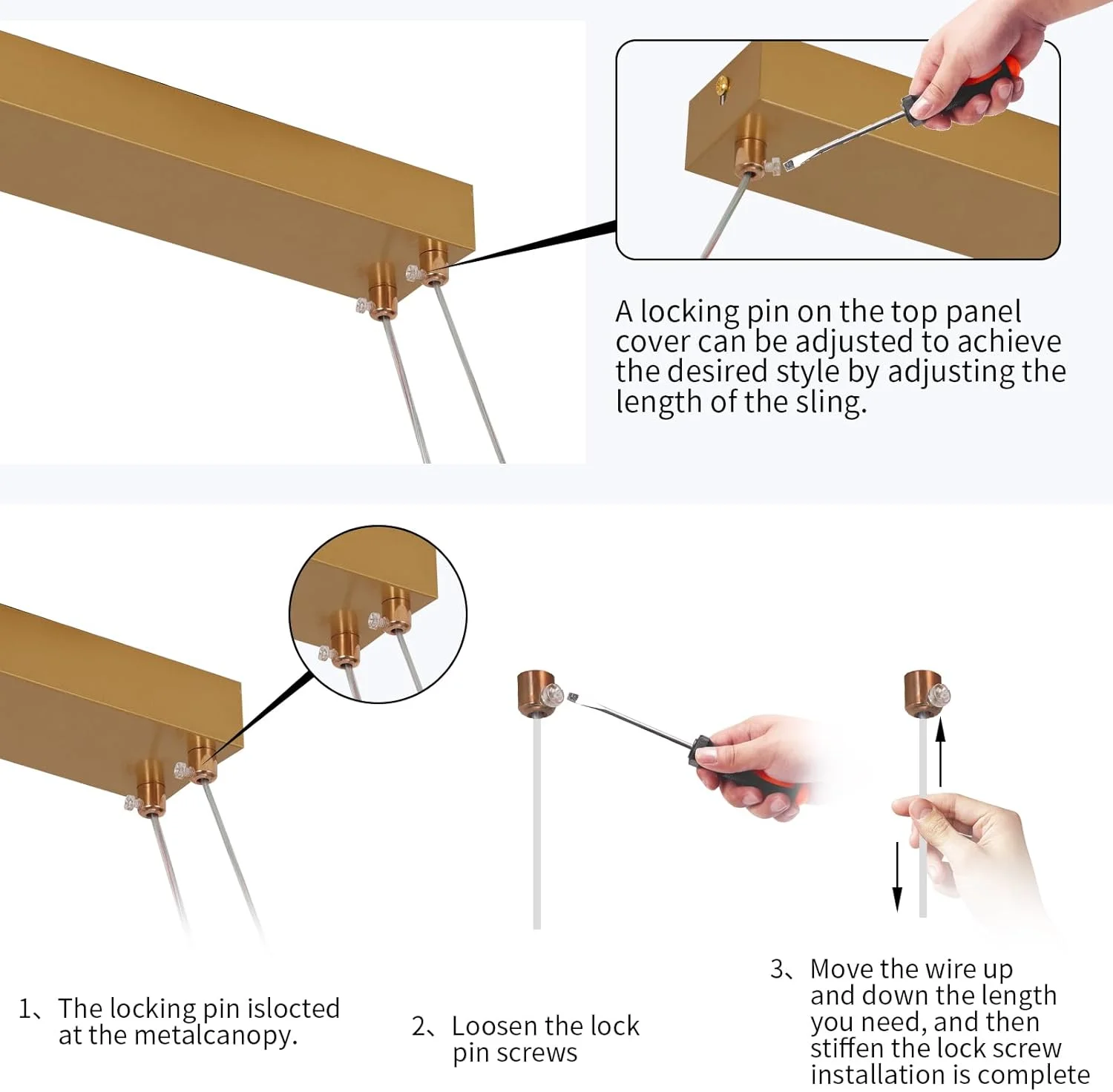 A locking pin on the top panel cover can be adjusted to achieve the desired style by adjusting the length of the sling.

1、The locking pin islocted at the metalcanopy.

2、Loosen the lock pin screws

3、Move the wire up and down the length you need, and then stiffen the lock screw installation is complete