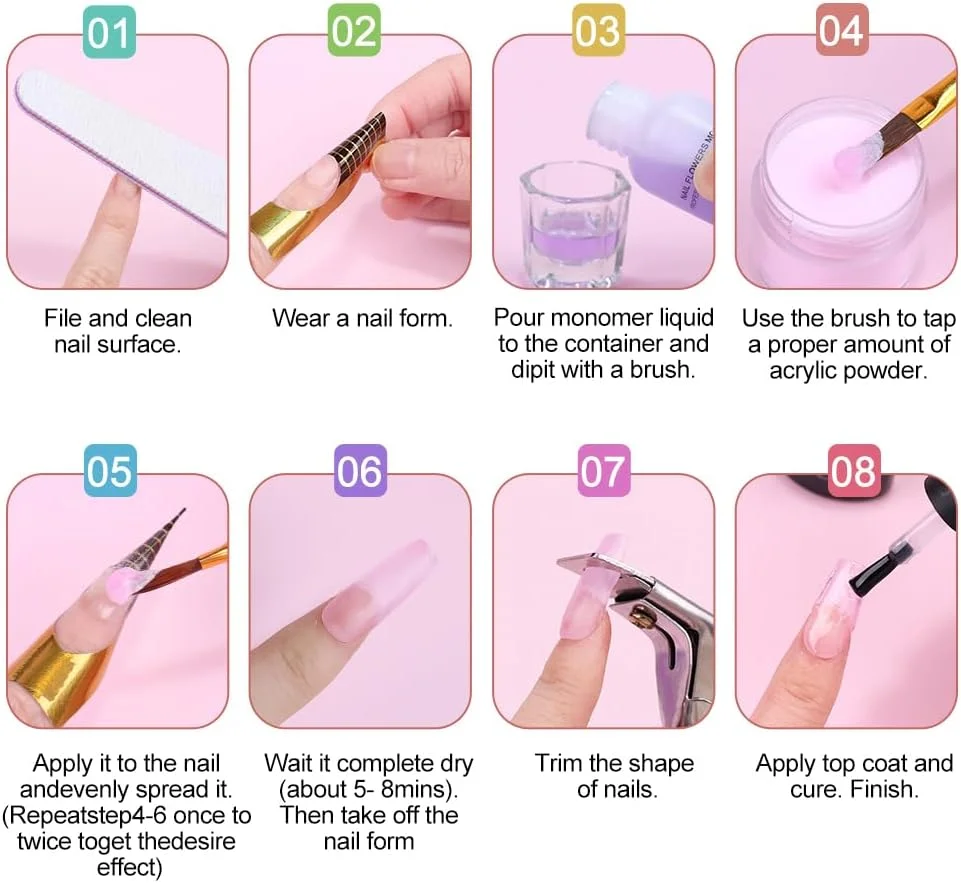 01

File and clean nail surface.

02

Wear a nail form.

03

NAIL FLOWERS MO

Pour monomer liquid to the container and dipit with a brush.

04

Use the brush to tap a proper amount of acrylic powder.

05

Apply it to the nail andevenly spread it. (Repeatstep4-6 once to twice toget thedesire effect)

06

Wait it complete dry (about 5- 8mins). Then take off the nail form

07

Trim the shape of nails.

08

Apply top coat and cure. Finish.