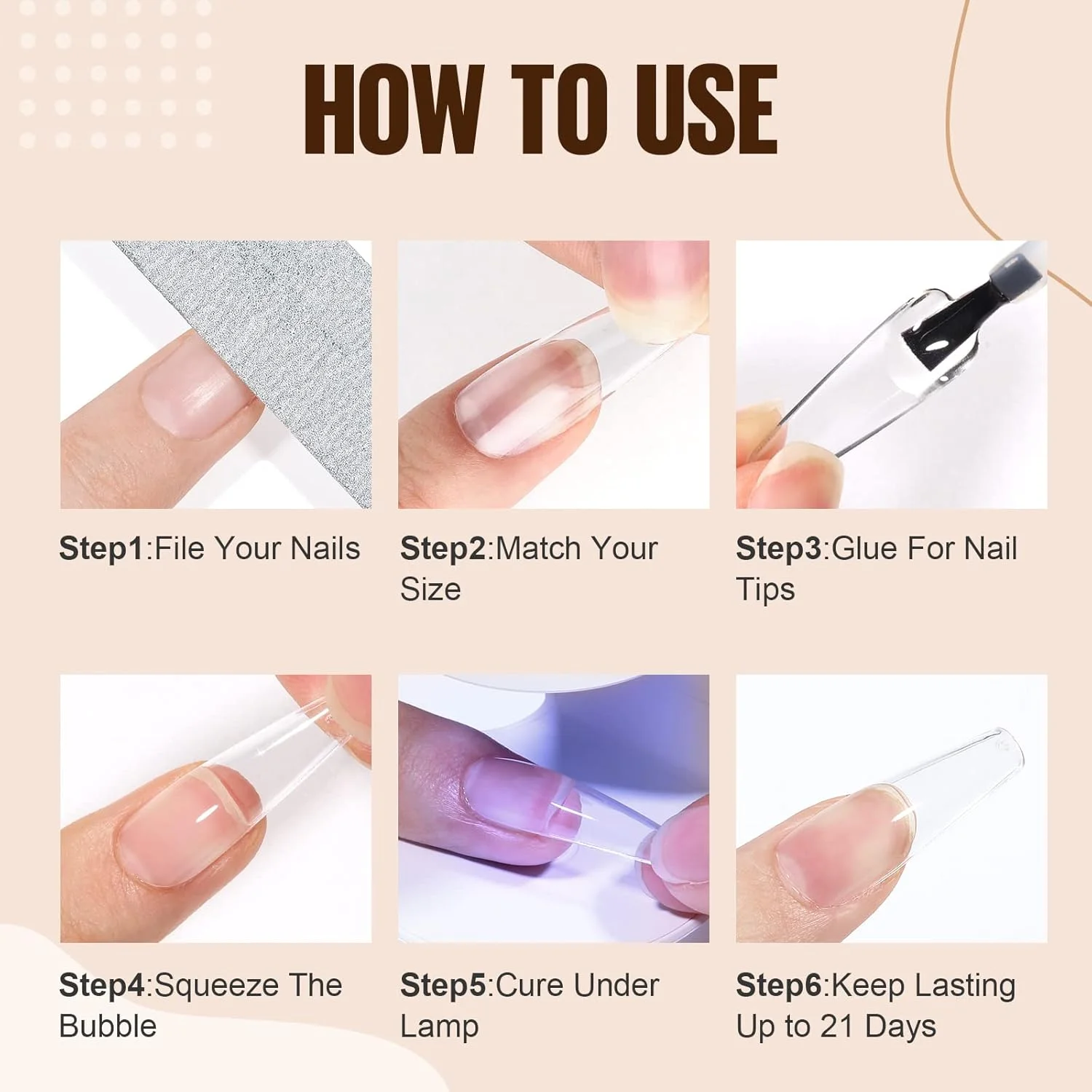 HOW TO USE

Step1:File Your Nails

Step2:Match Your Size

Step3:Glue For Nail Tips

Step4:Squeeze The Bubble

Step5:Cure Under Lamp

Step6:Keep Lasting Up to 21 Days