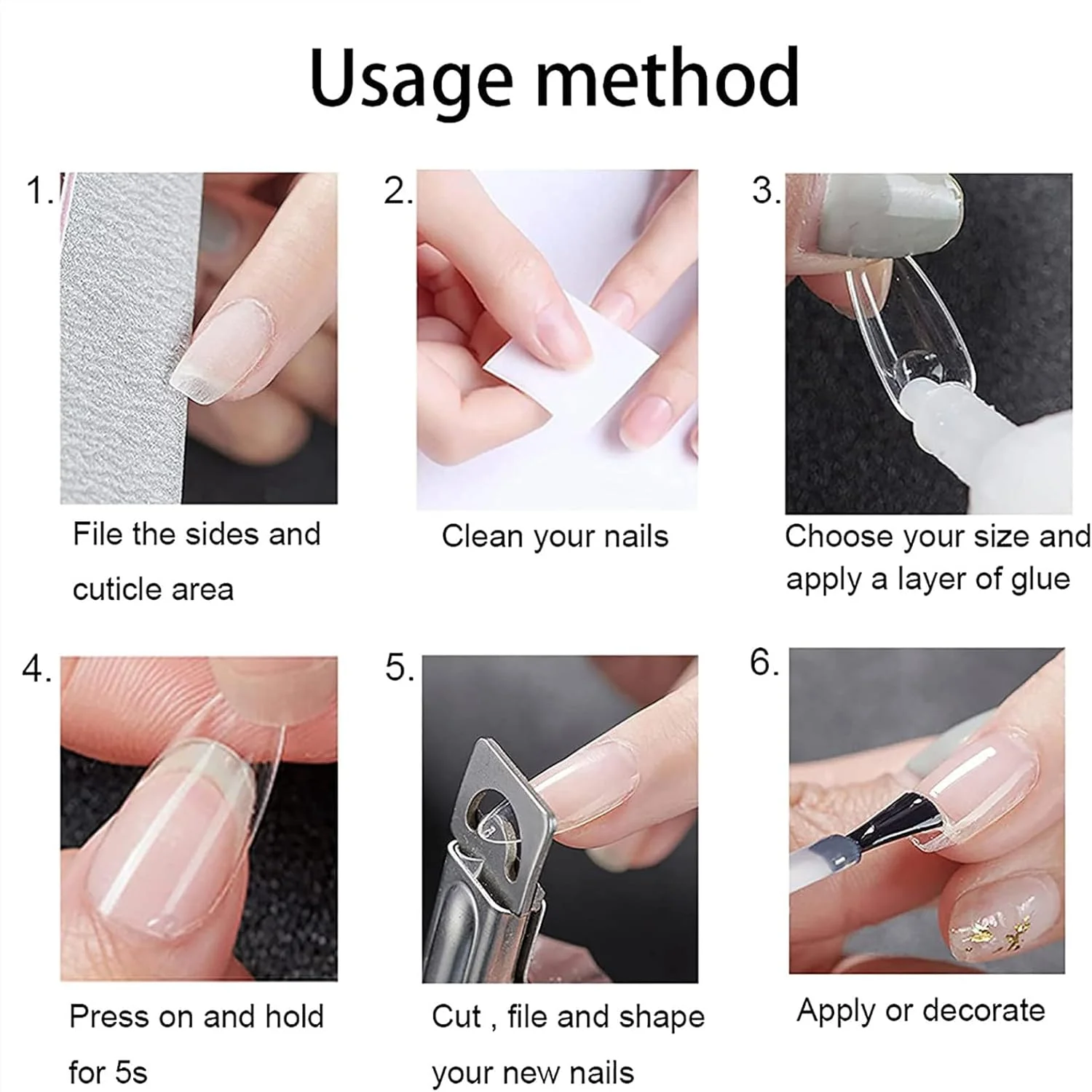 Usage method

1.

File the sides and cuticle area

2.

Clean your nails

3.

Choose your size and apply a layer of glue

4.

Press on and hold for 5s

5.

Cut , file and shape your new nails

6.

Apply or decorate