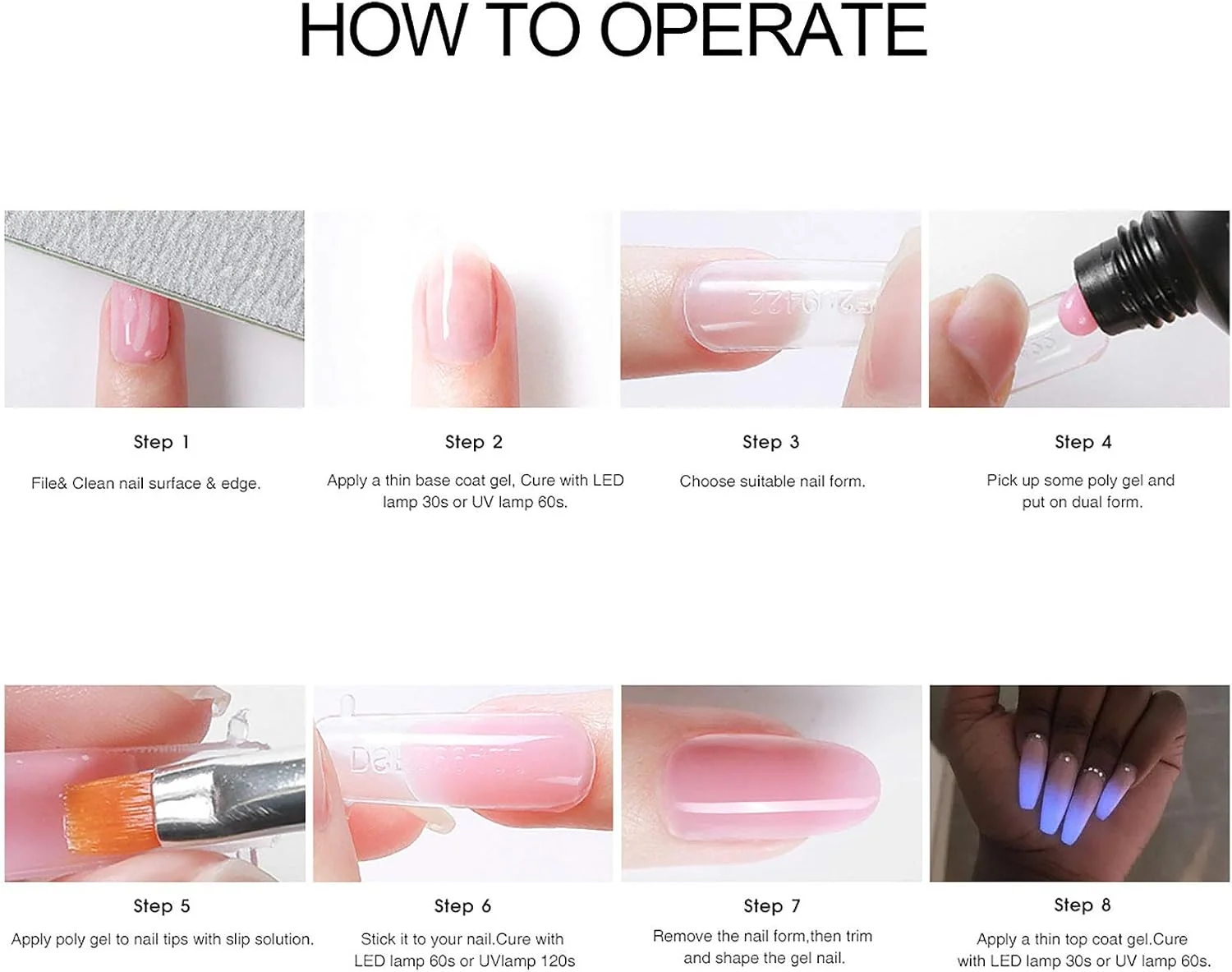 HOW TO OPERATE

Step 1

File& Clean nail surface & edge.

Step 2

Apply a thin base coat gel, Cure with LED lamp 30s or UV lamp 60s.

Step 3

Choose suitable nail form.

Step 4

Pick up some poly gel and put on dual form.

Step 5

Apply poly gel to nail tips with slip solution.

Step 6

Stick it to your nail.Cure with LED lamp 60s or UVlamp 120s

Step 7

Remove the nail form,then trim and shape the gel nail.

Step 8

Apply a thin top coat gel.Cure with LED lamp 30s or UV lamp 60s.