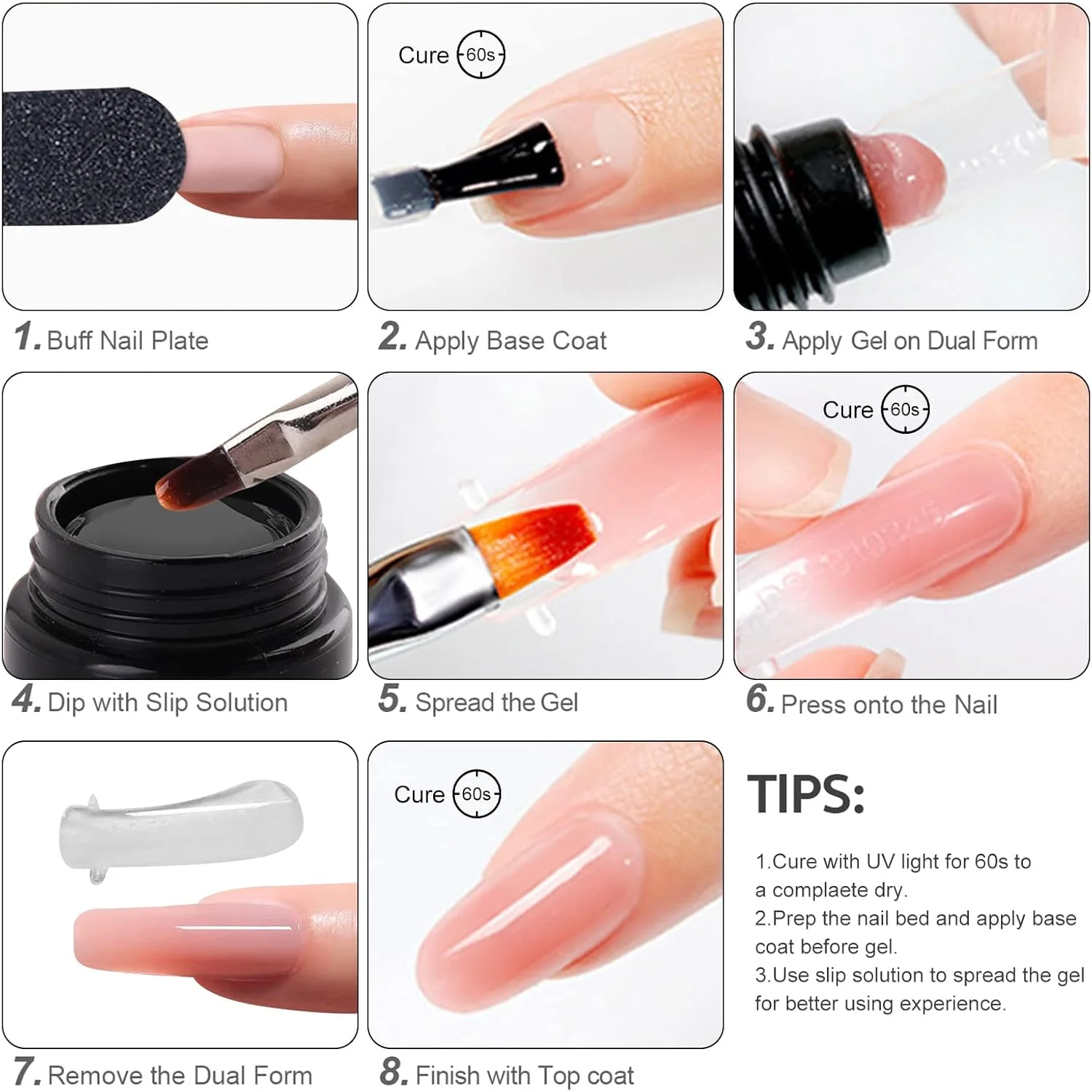 1. Buff Nail Plate

Cure 60s

2. Apply Base Coat

3. Apply Gel on Dual Form

4. Dip with Slip Solution

5. Spread the Gel

Cure 60s

6. Press onto the Nail

7. Remove the Dual Form

Cure 60s

8. Finish with Top coat

TIPS:

1.Cure with UV light for 60s to a complaete dry.
2.Prep the nail bed and apply base coat before gel.
3.Use slip solution to spread the gel for better using experience.