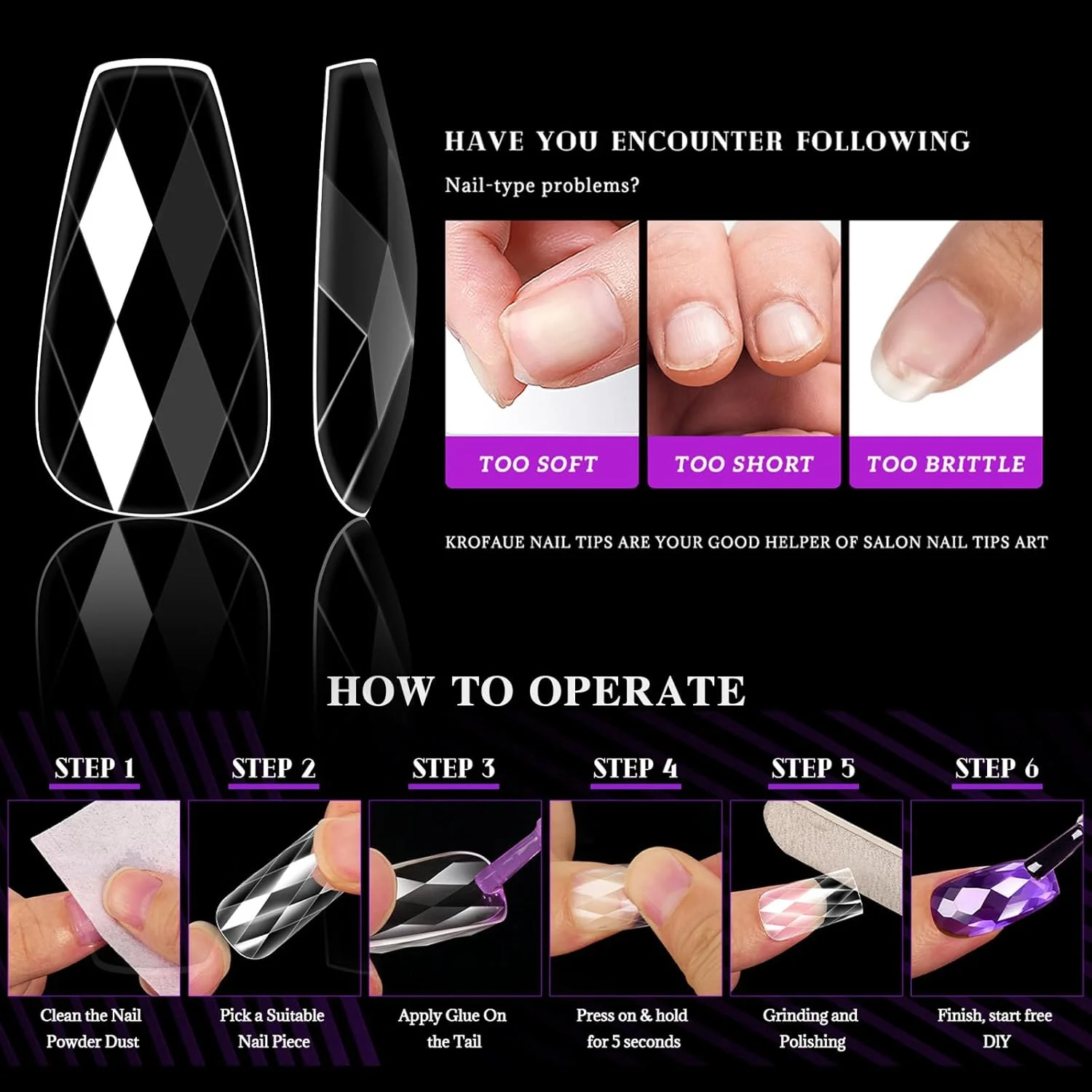 HAVE YOU ENCOUNTER FOLLOWING

Nail-type problems?

TOO SOFT

TOO SHORT

TOO BRITTLE

KROFAUE NAIL TIPS ARE YOUR GOOD HELPER OF SALON NAIL TIPS ART

HOW TO OPERATE

STEP 1

Clean the Nail Powder Dust

STEP 2

Pick a Suitable Nail Piece

STEP 3

Apply Glue On the Tail

STEP 4

Press on & hold for 5 seconds

STEP 5

Grinding and Polishing

STEP 6

Finish, start free DIY