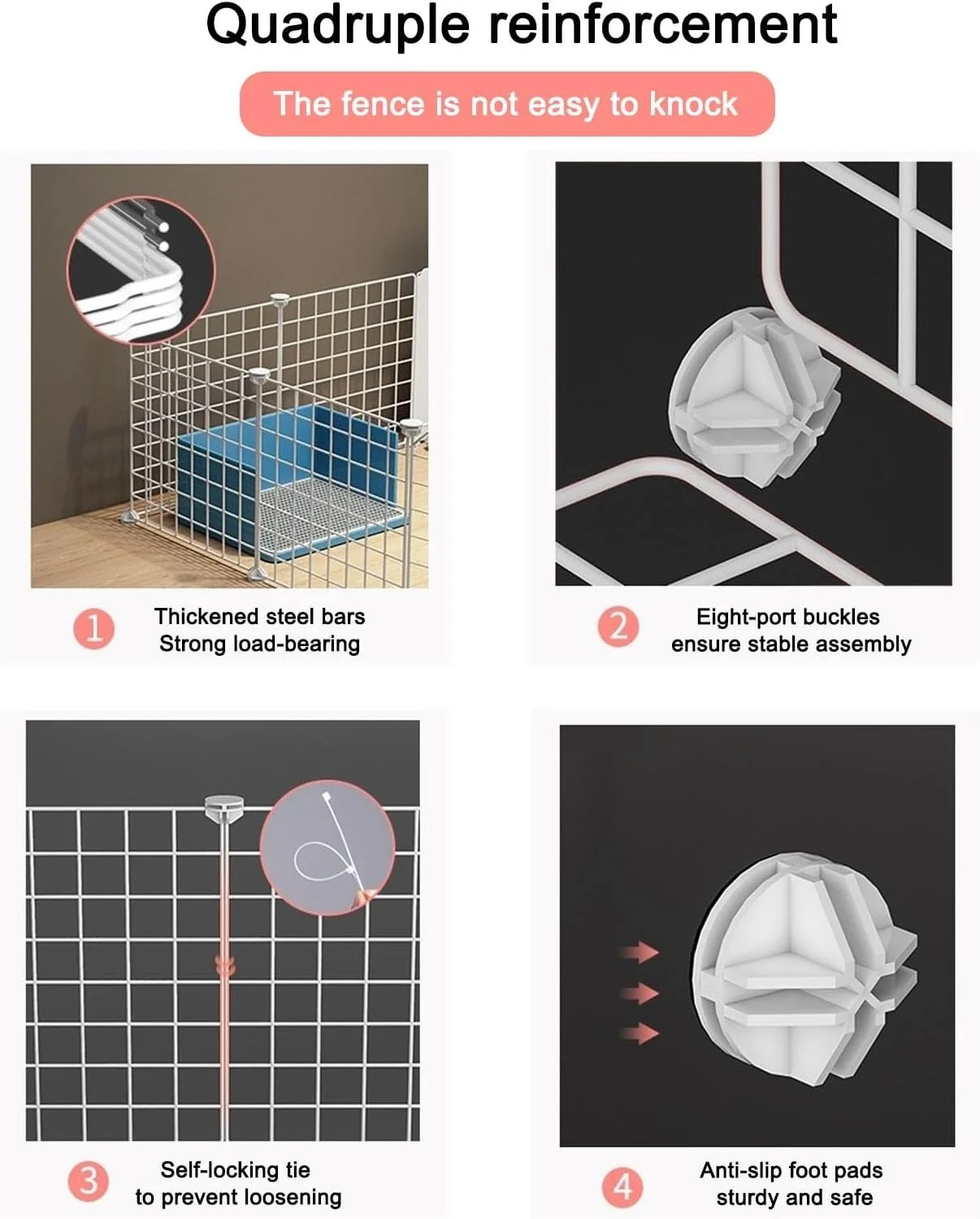 Quadruple reinforcement

The fence is not easy to knock

1 Thickened steel bars
Strong load-bearing

2 Eight-port buckles
ensure stable assembly

3 Self-locking tie
to prevent loosening

4 Anti-slip foot pads
sturdy and safe