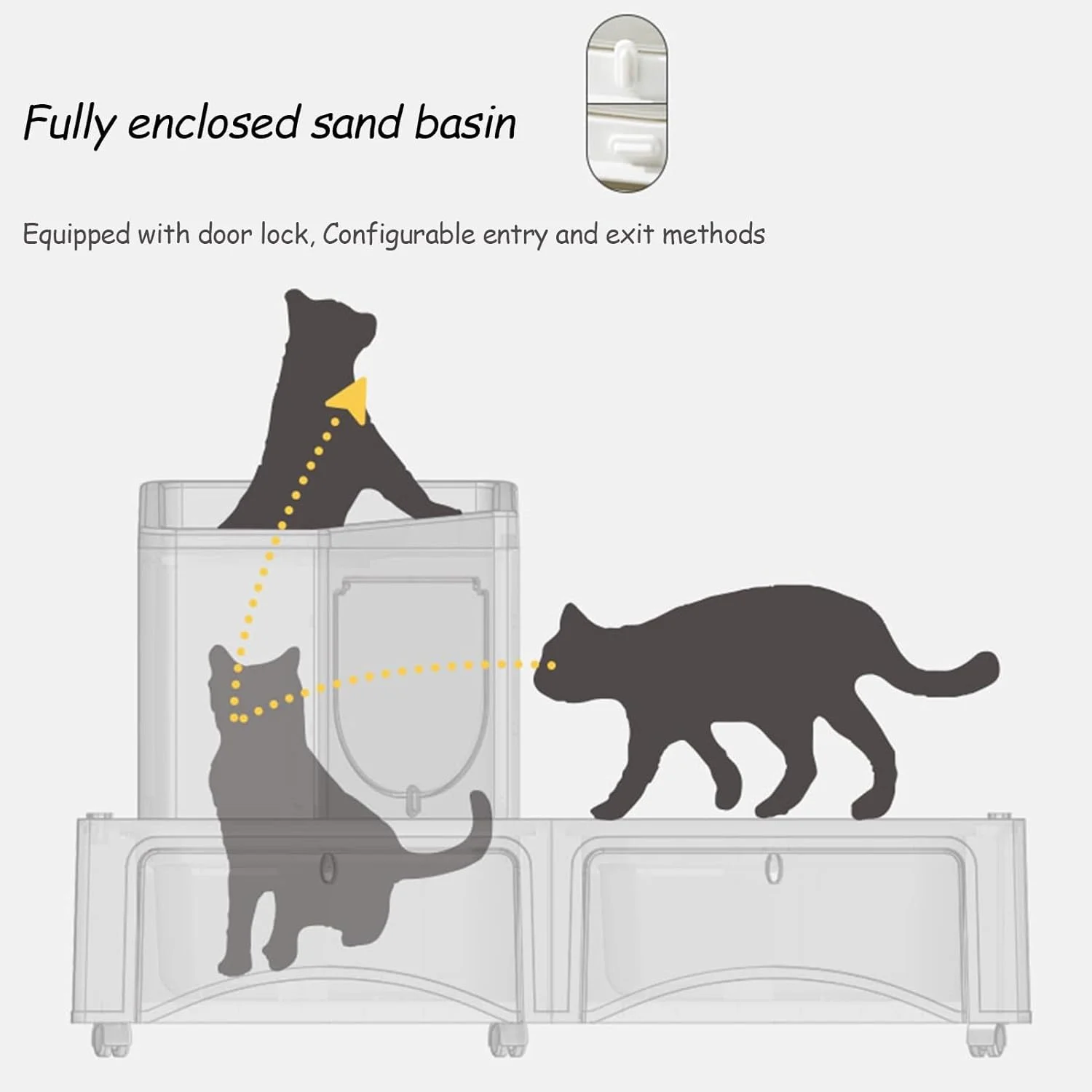 Fully enclosed sand basin

Equipped with door lock, Configurable entry and exit methods