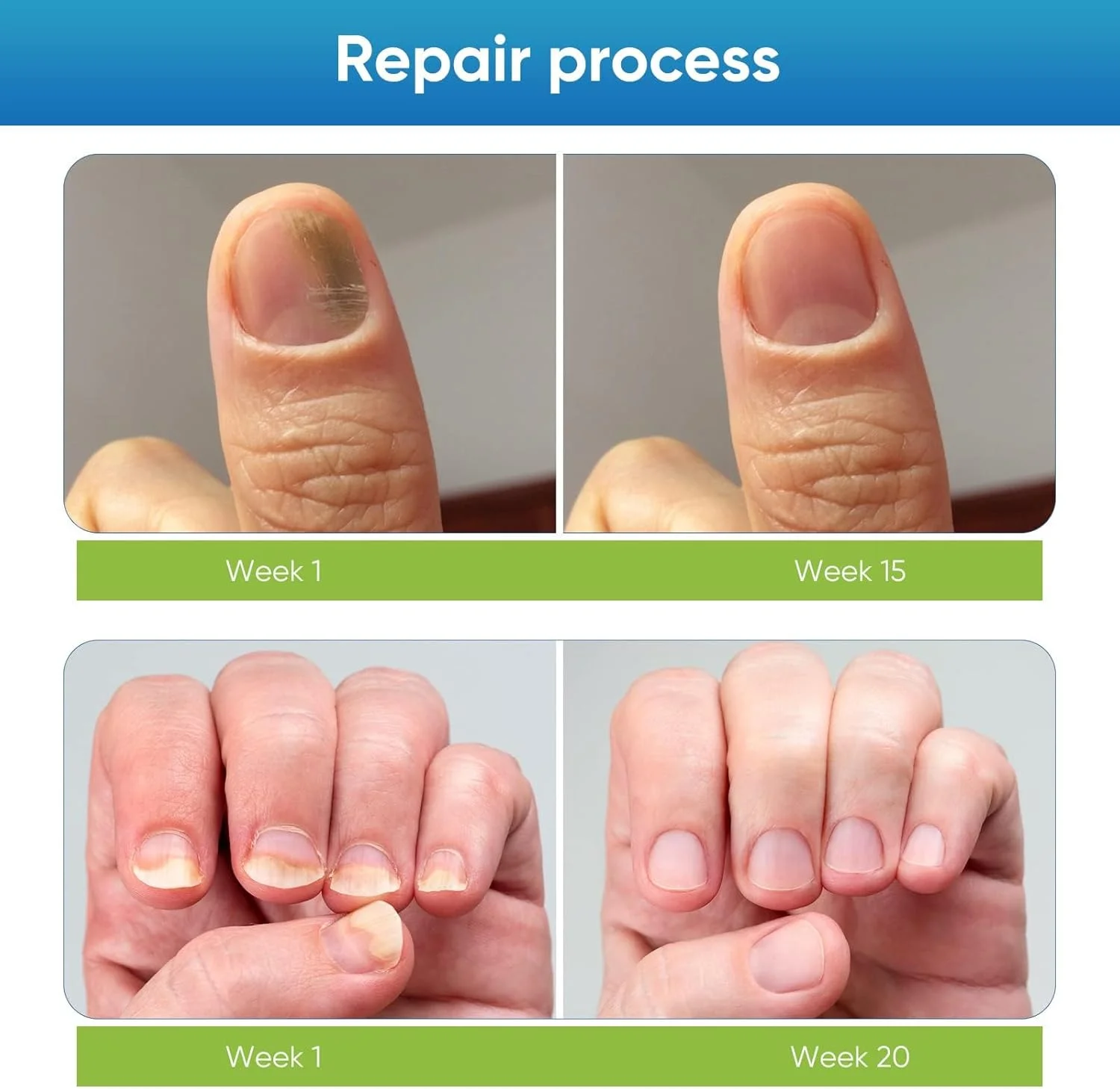 Repair process

Week 1

Week 15

Week 1

Week 20