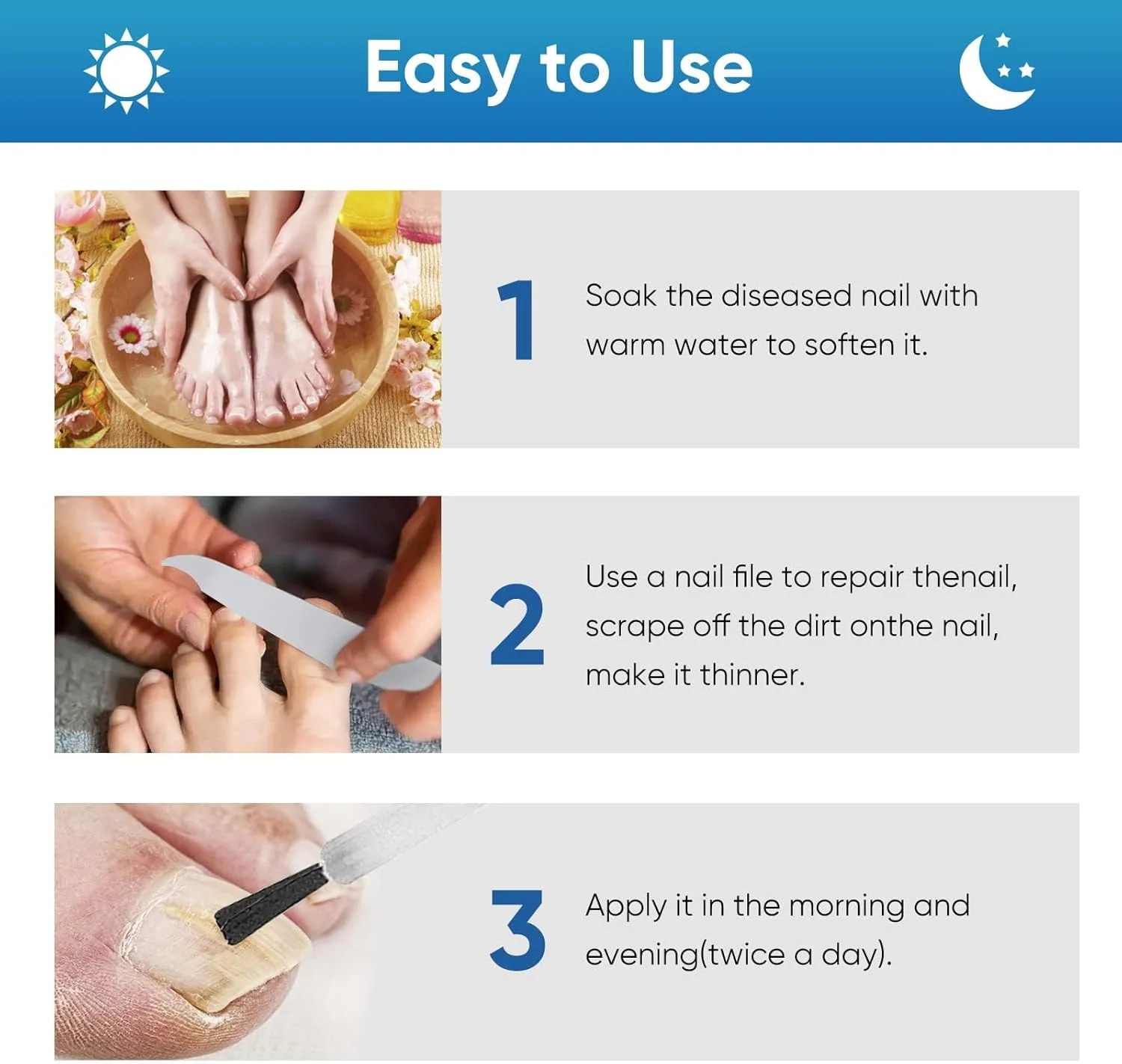 Easy to Use

1 Soak the diseased nail with warm water to soften it.

2 Use a nail file to repair thenail, scrape off the dirt onthe nail, make it thinner.

3 Apply it in the morning and evening(twice a day).