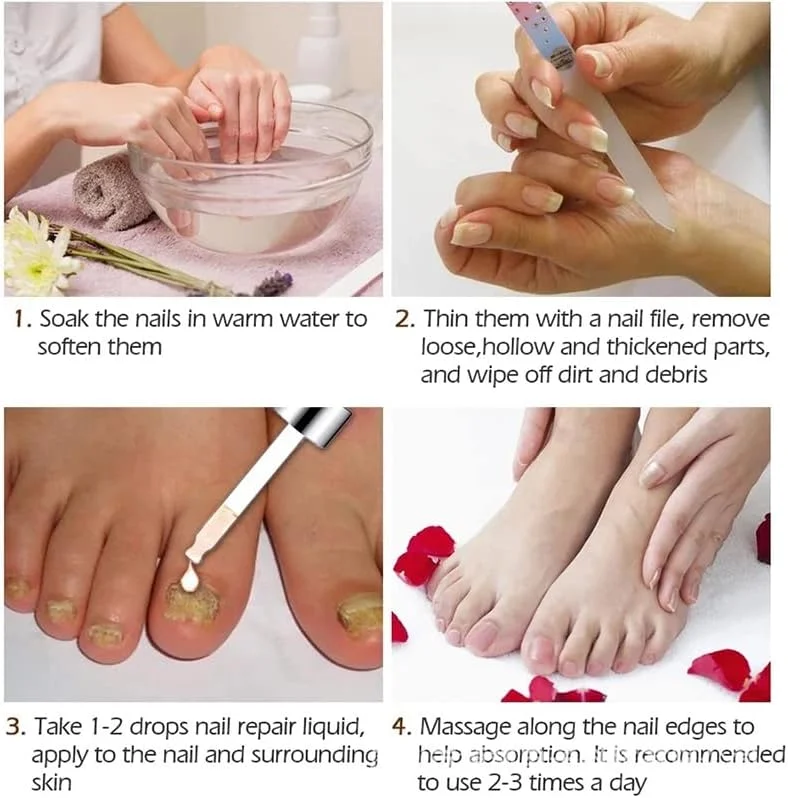 1. Soak the nails in warm water to soften them

2. Thin them with a nail file, remove loose,hollow and thickened parts, and wipe off dirt and debris

3. Take 1-2 drops nail repair liquid, apply to the nail and surrounding skin

4. Massage along the nail edges to help absorption. It is recommended to use 2-3 times a day