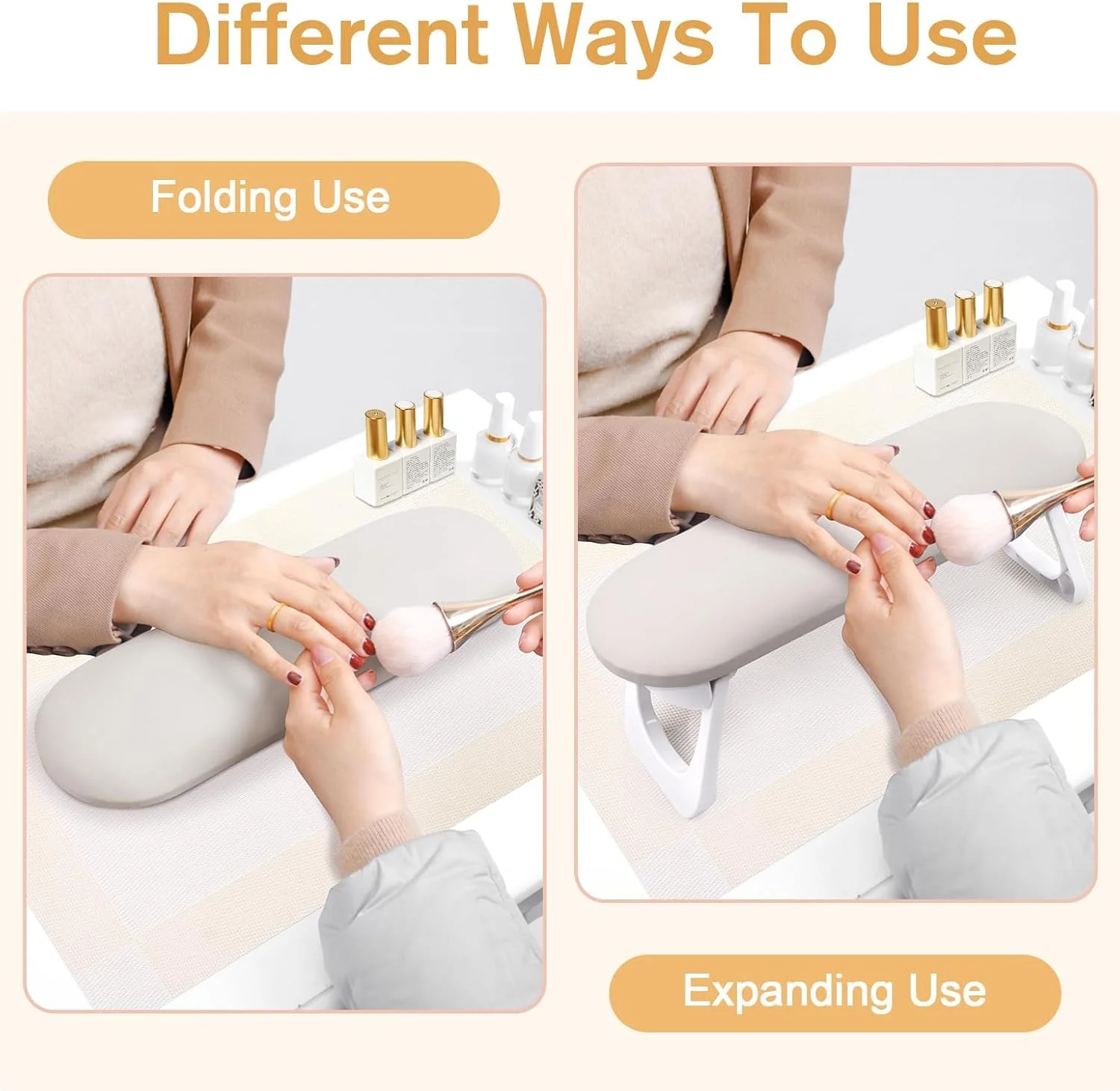 Different Ways To Use

Folding Use

Expanding Use