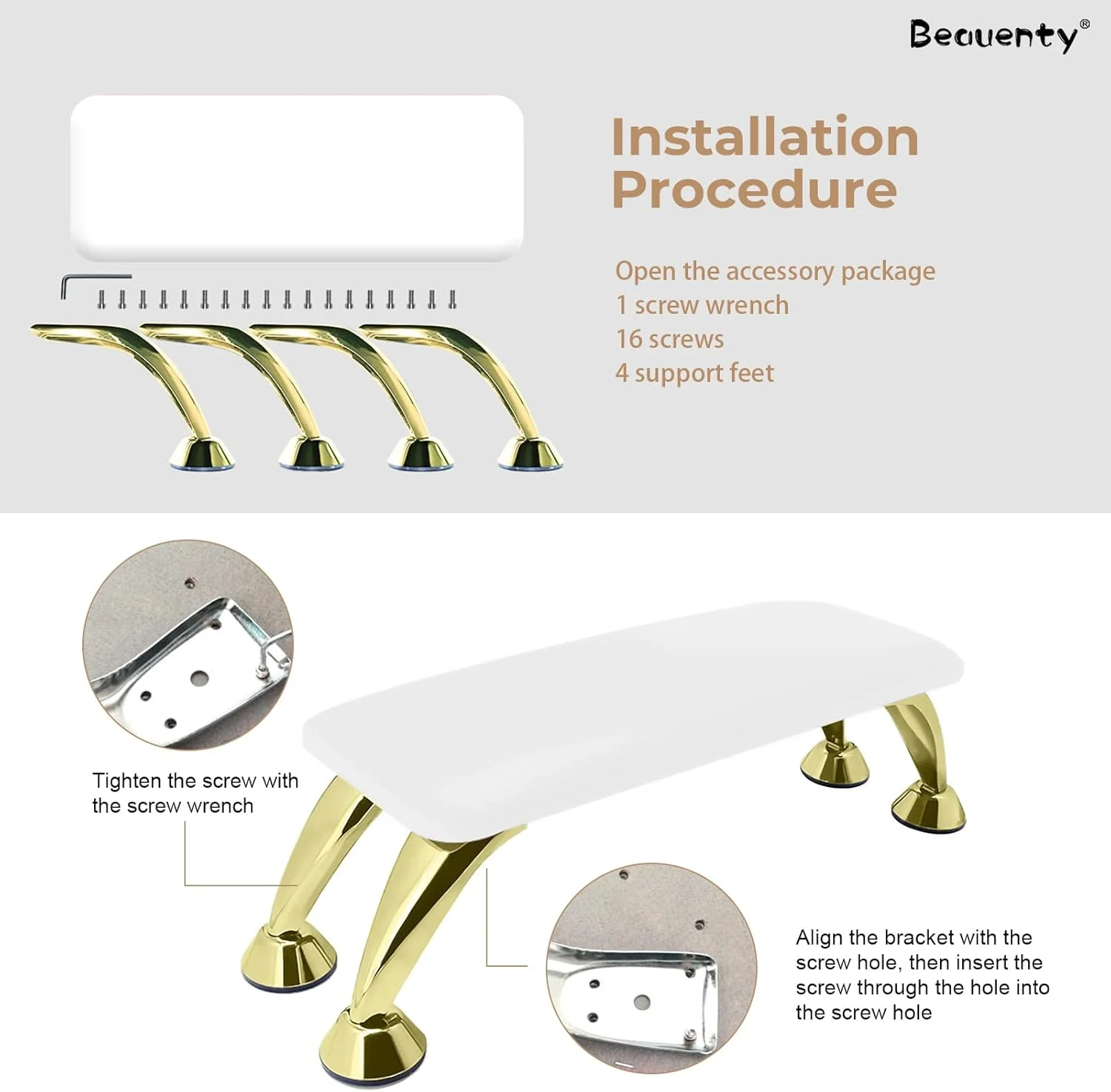 Beauenty®

Installation Procedure

Open the accessory package
1 screw wrench
16 screws
4 support feet

Tighten the screw with the screw wrench

Align the bracket with the screw hole, then insert the screw through the hole into the screw hole