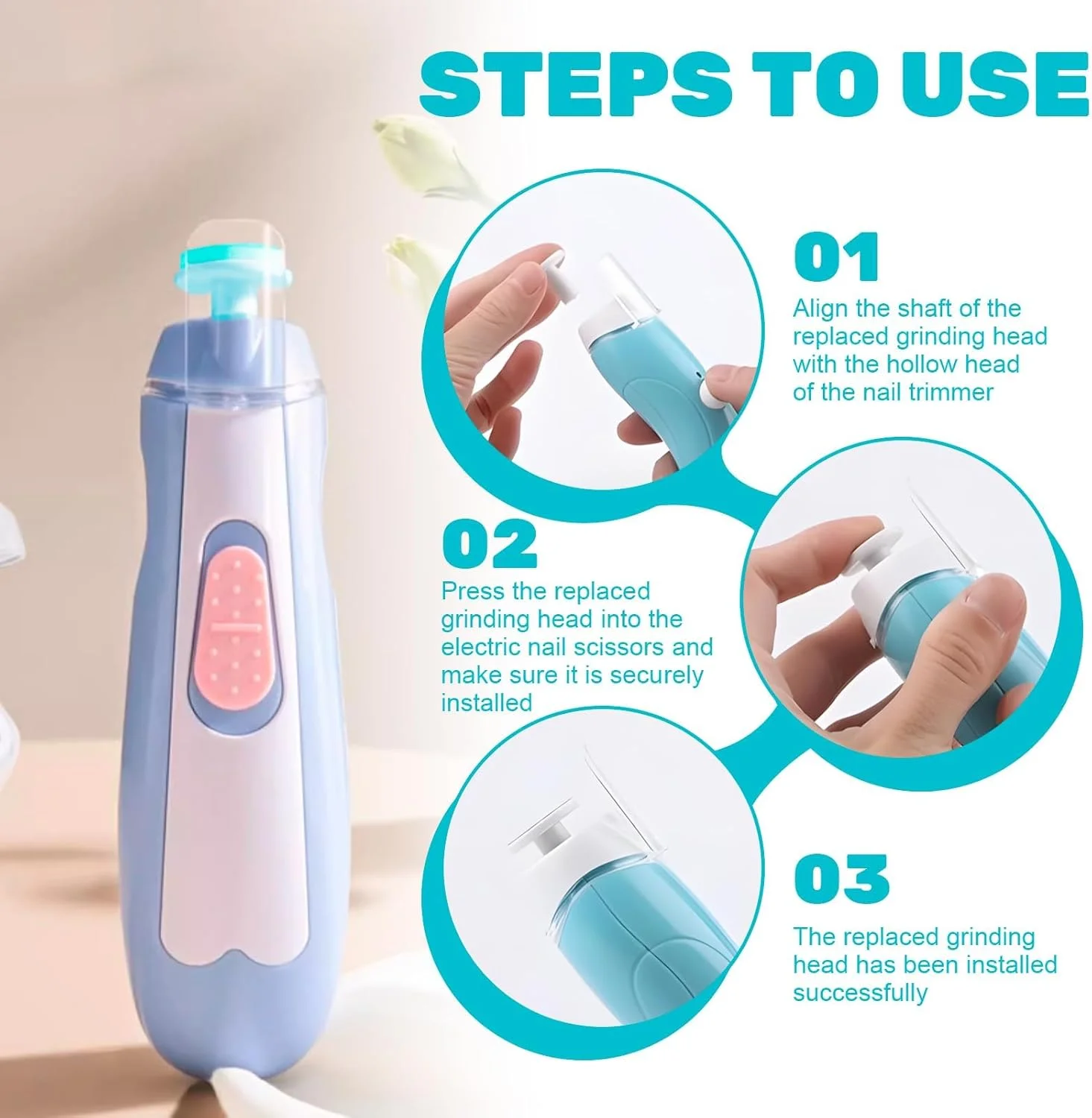 STEPS TO USE

01
Align the shaft of the replaced grinding head with the hollow head of the nail trimmer

02
Press the replaced grinding head into the electric nail scissors and make sure it is securely installed

03
The replaced grinding head has been installed successfully