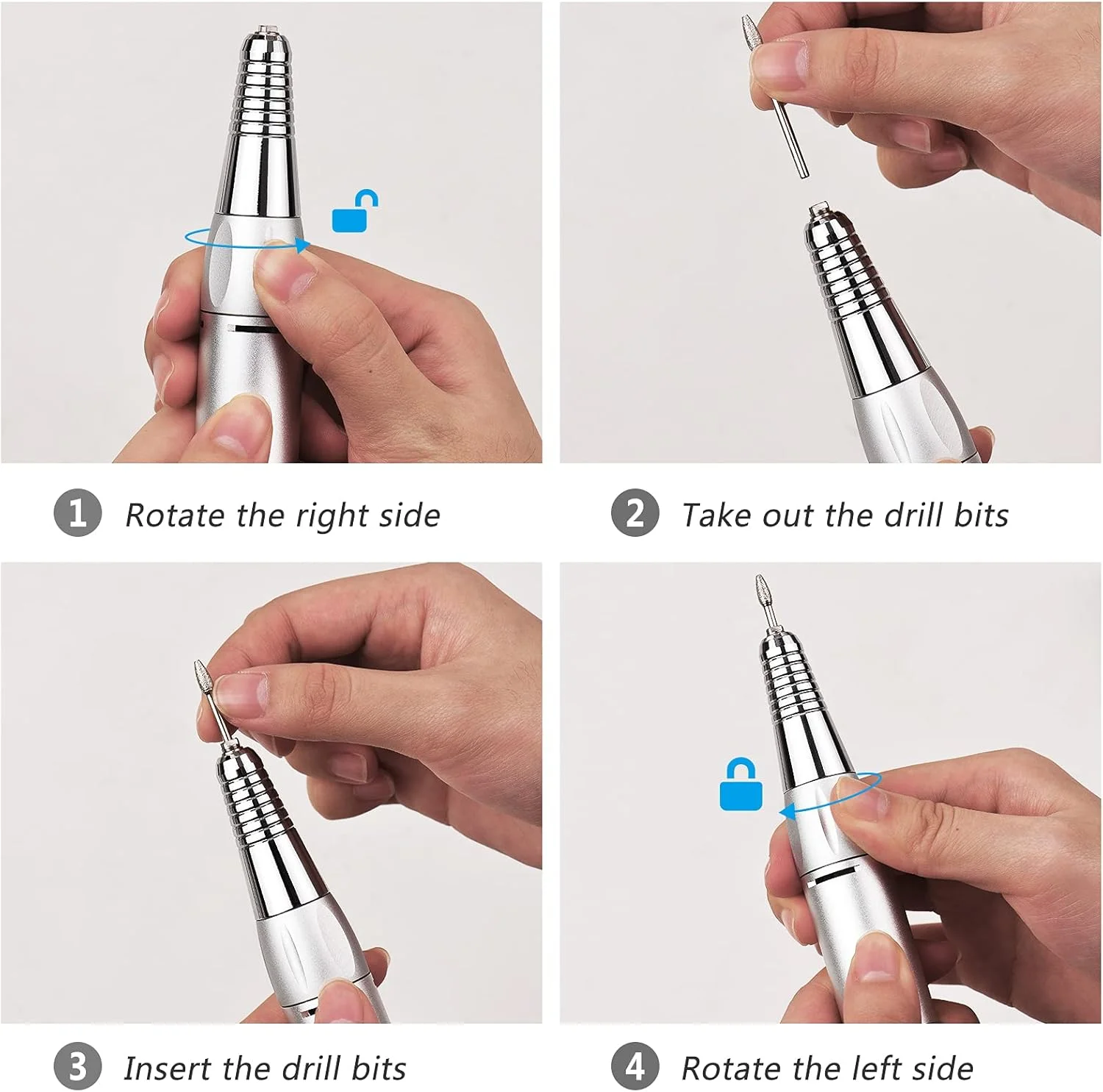 1 Rotate the right side

2 Take out the drill bits

3 Insert the drill bits

4 Rotate the left side