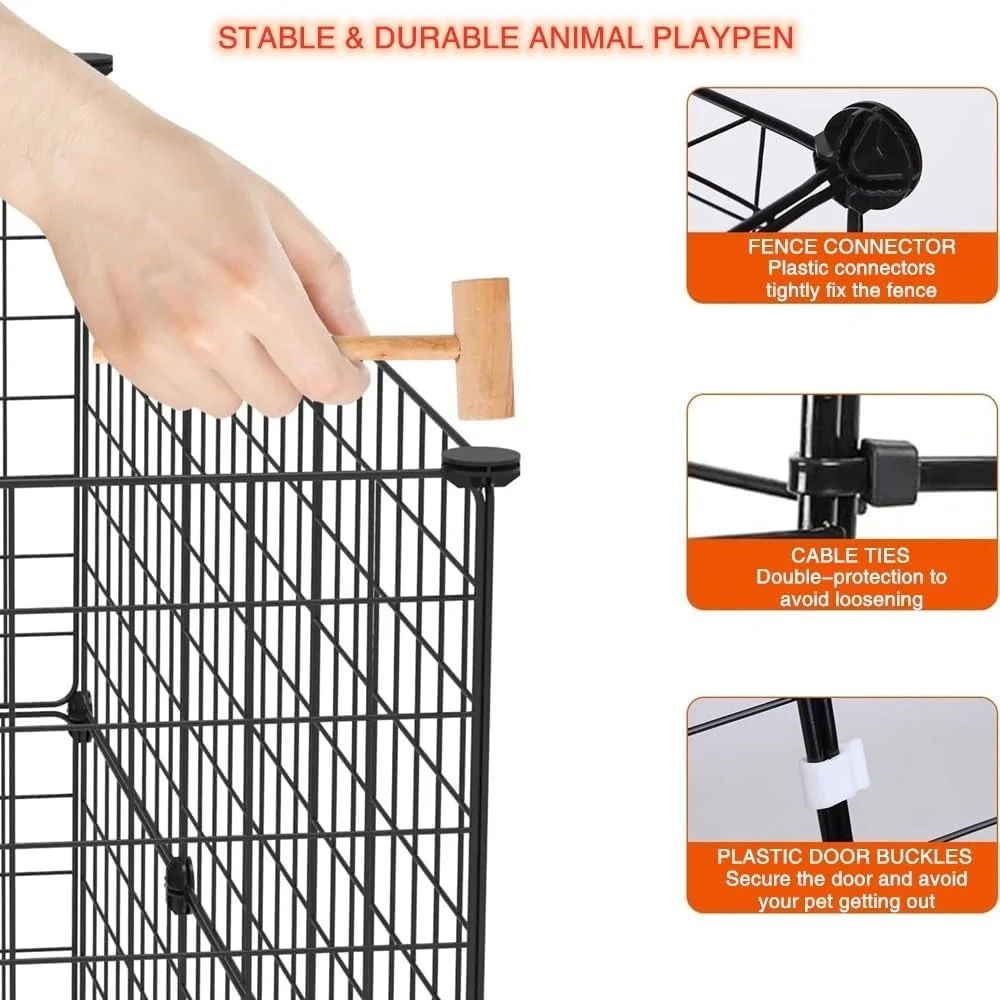 STABLE & DURABLE ANIMAL PLAYPEN

FENCE CONNECTOR
Plastic connectors tightly fix the fence

CABLE TIES
Double–protection to avoid loosening

PLASTIC DOOR BUCKLES
Secure the door and avoid your pet getting out