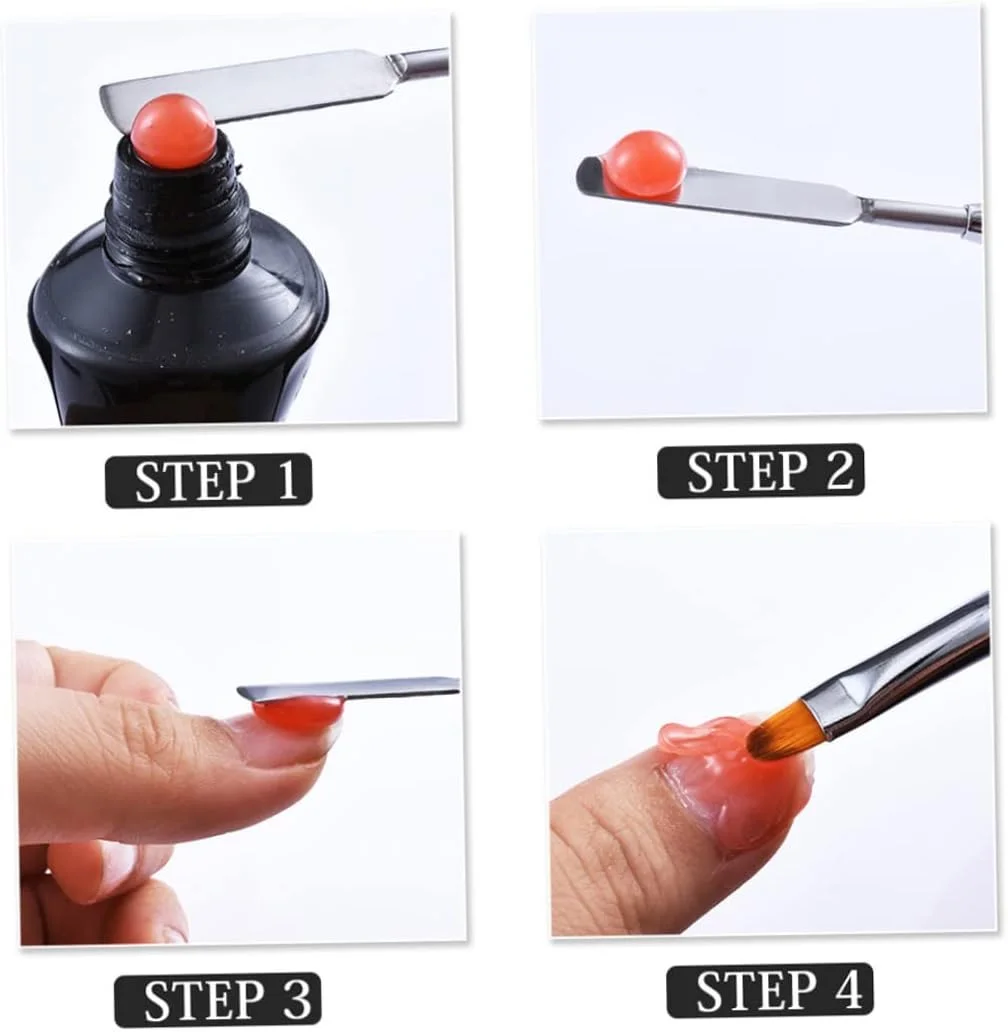 STEP 1

STEP 2

STEP 3

STEP 4