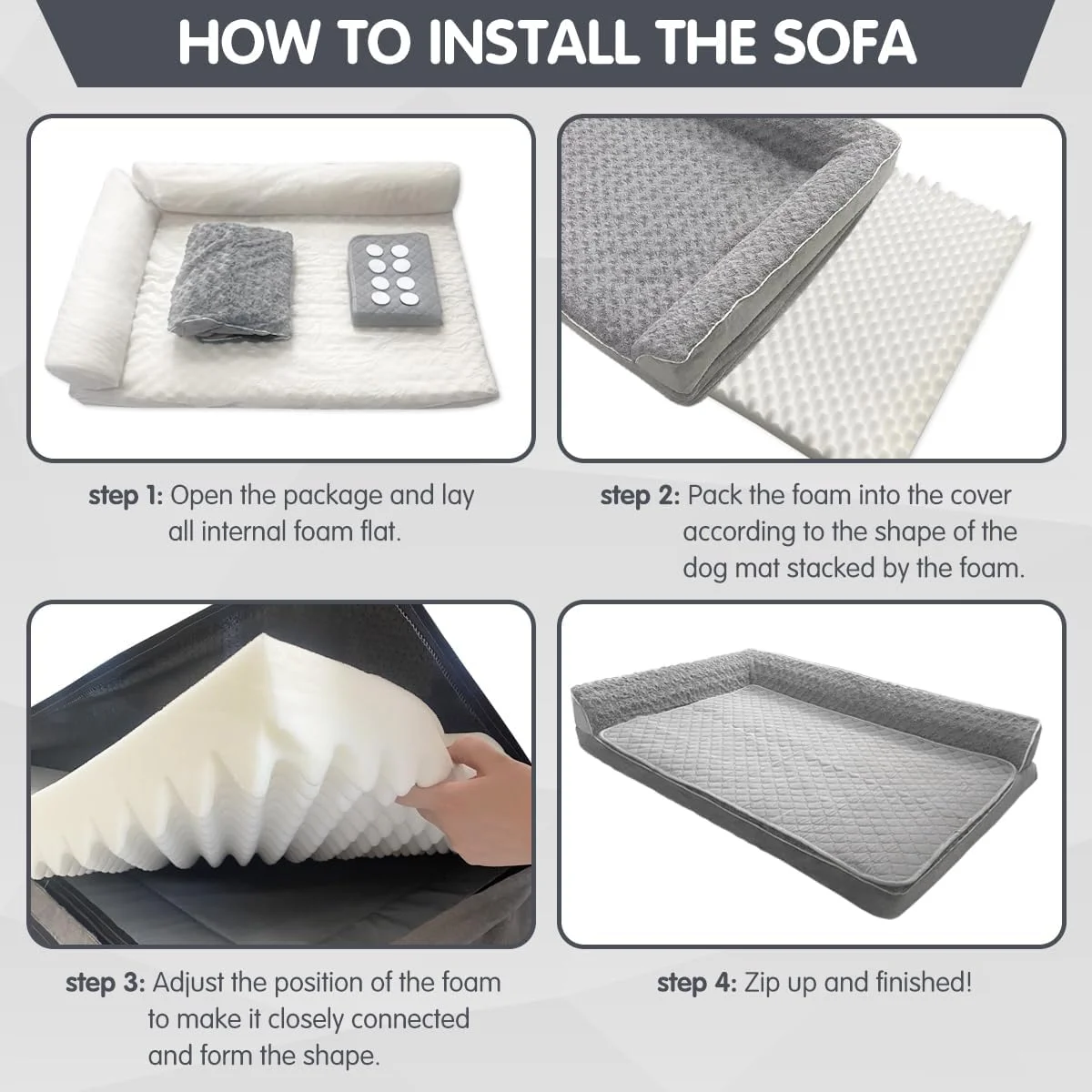 HOW TO INSTALL THE SOFA

step 1: Open the package and lay all internal foam flat.

step 2: Pack the foam into the cover according to the shape of the dog mat stacked by the foam.

step 3: Adjust the position of the foam to make it closely connected and form the shape.

step 4: Zip up and finished!