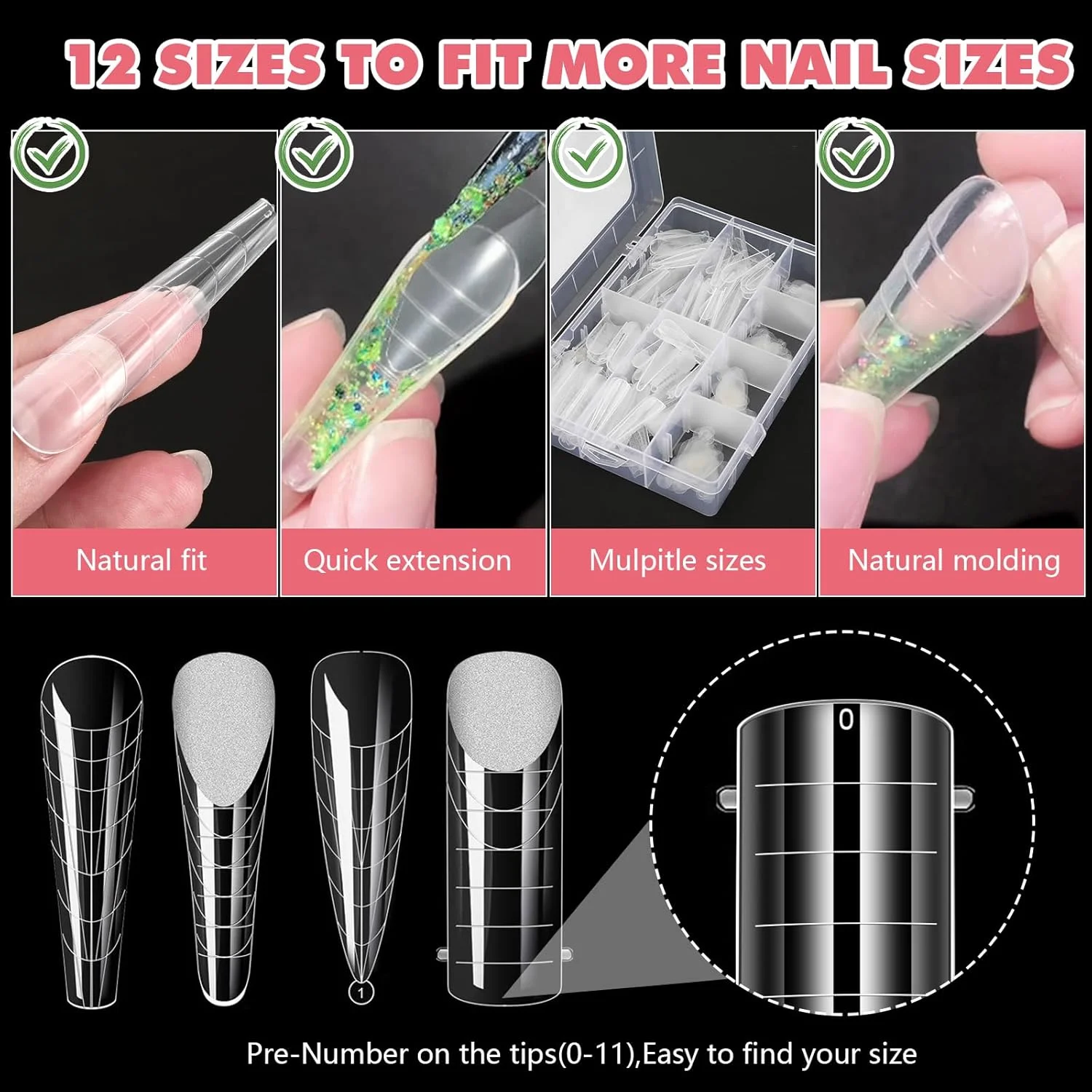 12 SIZES TO FIT MORE NAIL SIZES

Natural fit

Quick extension

Mulpitle sizes

Natural molding

1

0

Pre-Number on the tips(0-11),Easy to find your size