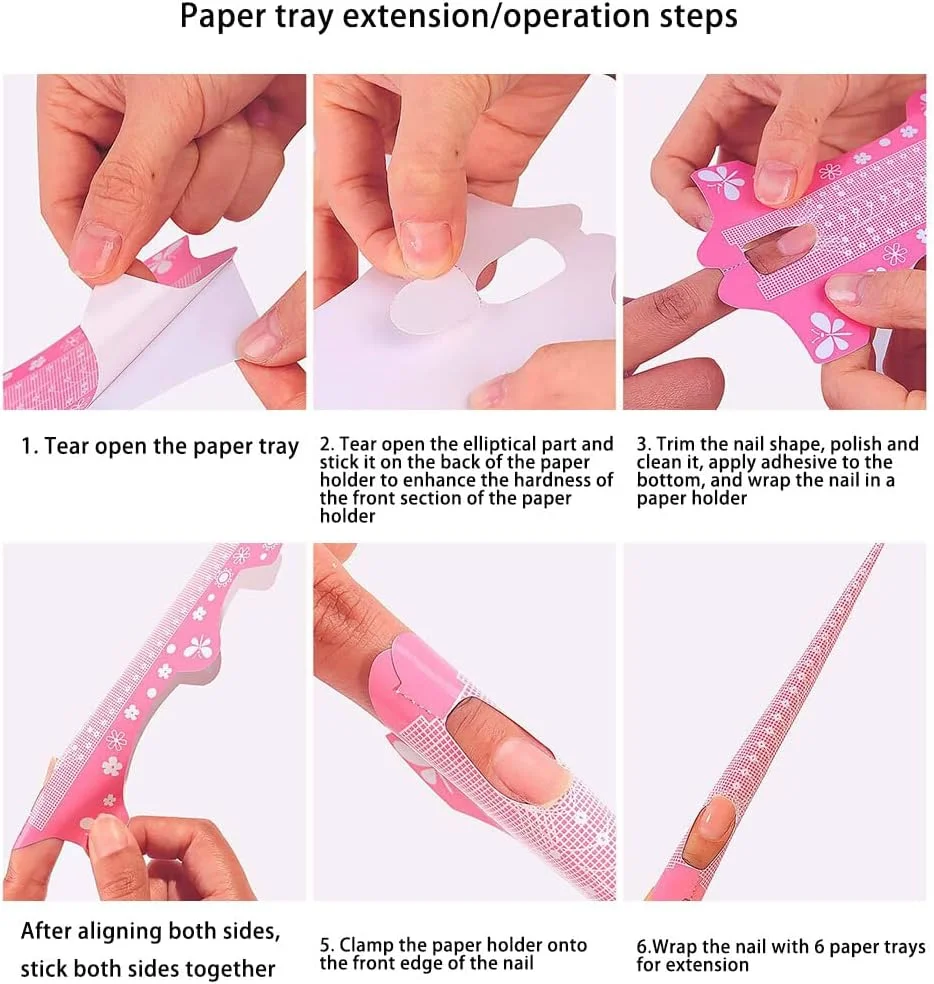 Paper tray extension/operation steps

1. Tear open the paper tray

2. Tear open the elliptical part and stick it on the back of the paper holder to enhance the hardness of the front section of the paper holder

3. Trim the nail shape, polish and clean it, apply adhesive to the bottom, and wrap the nail in a paper holder

After aligning both sides, stick both sides together

5. Clamp the paper holder onto the front edge of the nail

6.Wrap the nail with 6 paper trays for extension