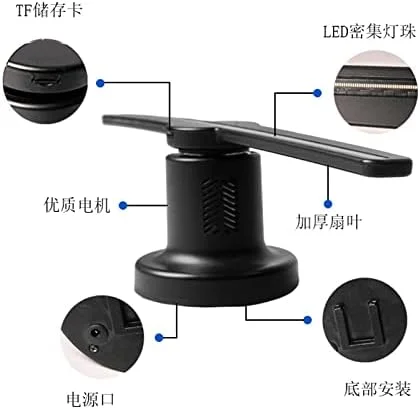 TF储存卡

LED密集灯珠

优质电机

加厚扇叶

电源口

底部安装