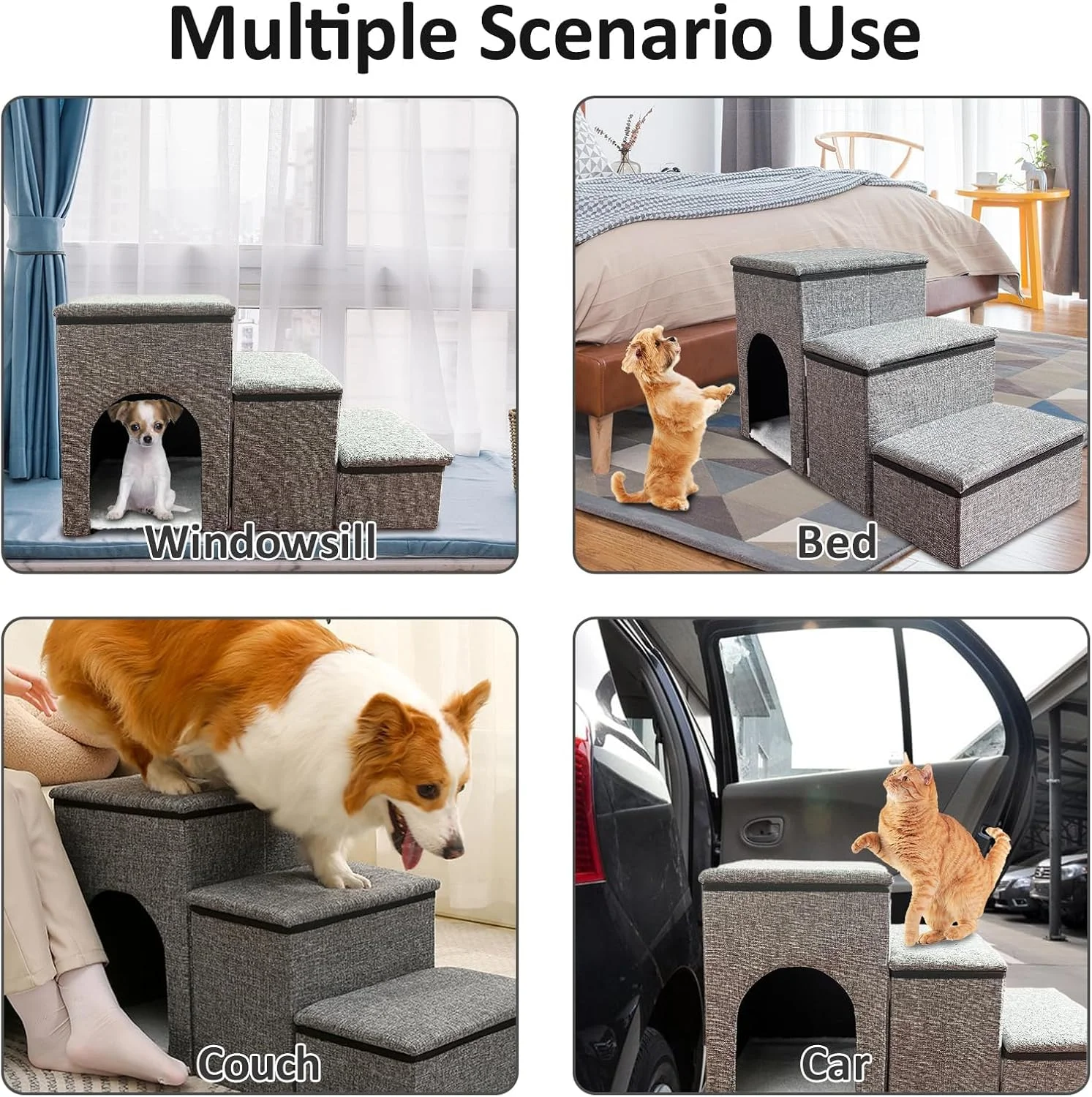 Multiple Scenario Use

Windowsill

Bed

Couch

Car