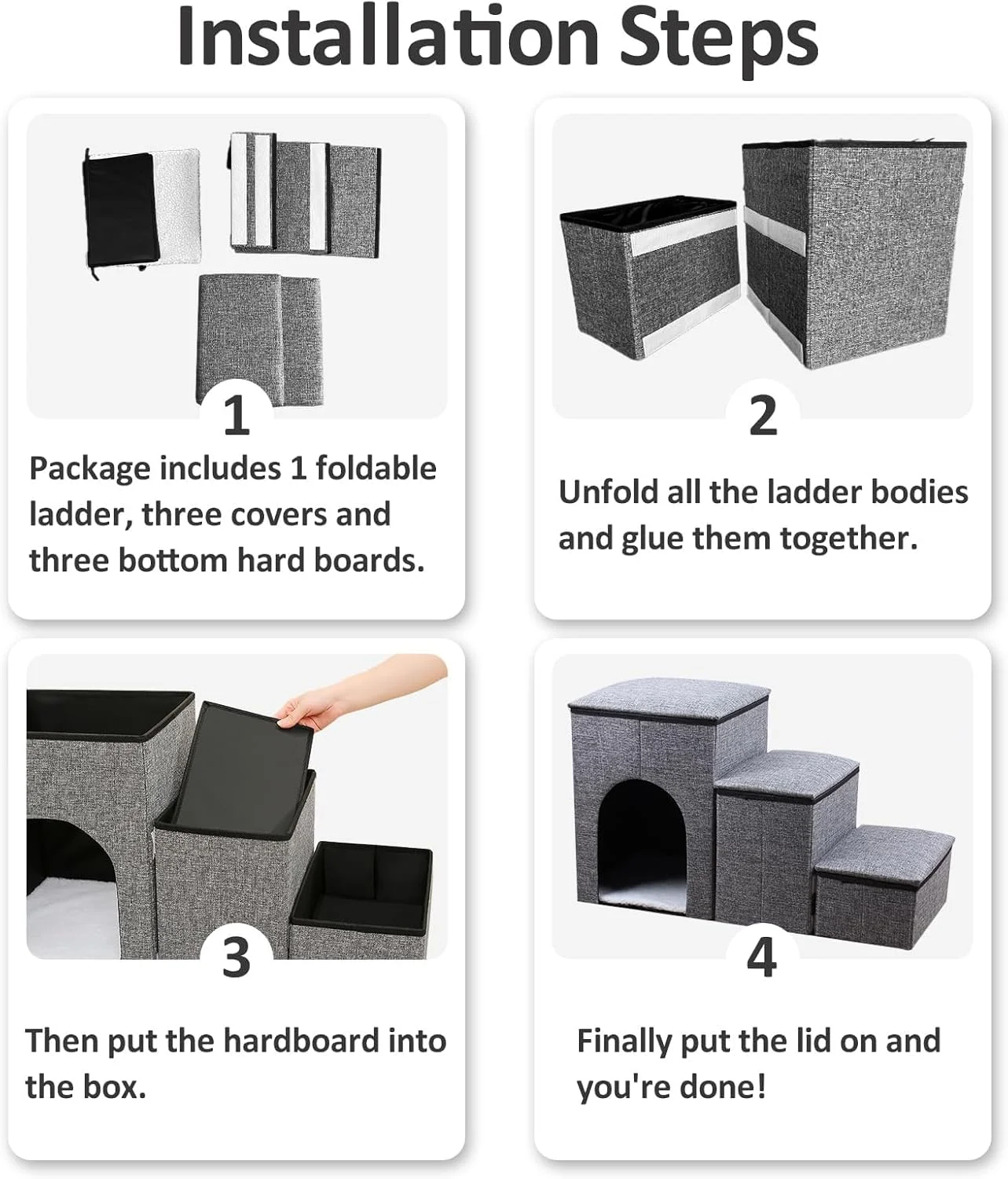 Installation Steps

1

Package includes 1 foldable ladder, three covers and three bottom hard boards.

2

Unfold all the ladder bodies and glue them together.

3

Then put the hardboard into the box.

4

Finally put the lid on and you're done!