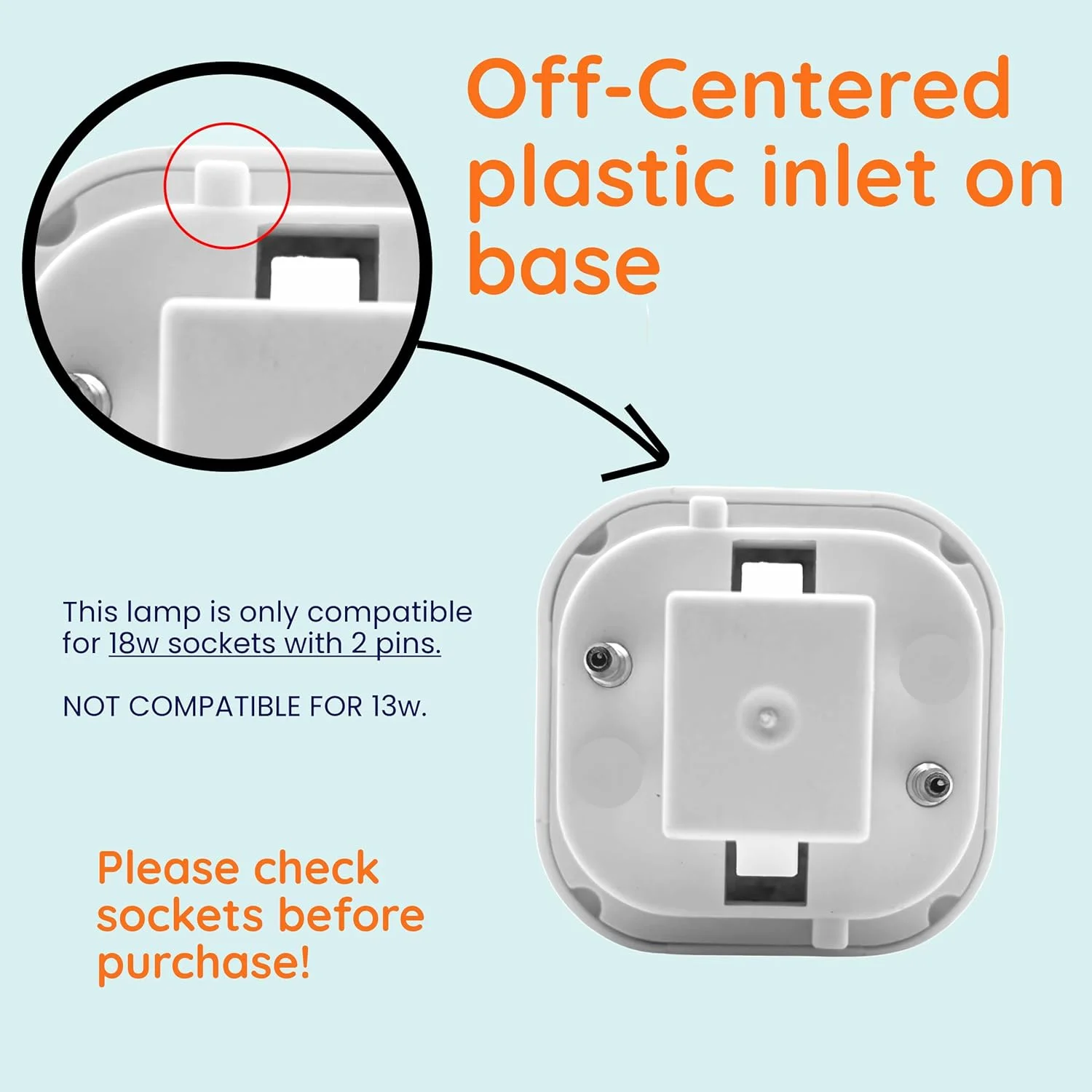 Off-Centered plastic inlet on base

This lamp is only compatible for 18w sockets with 2 pins.

NOT COMPATIBLE FOR 13w.

Please check sockets before purchase!