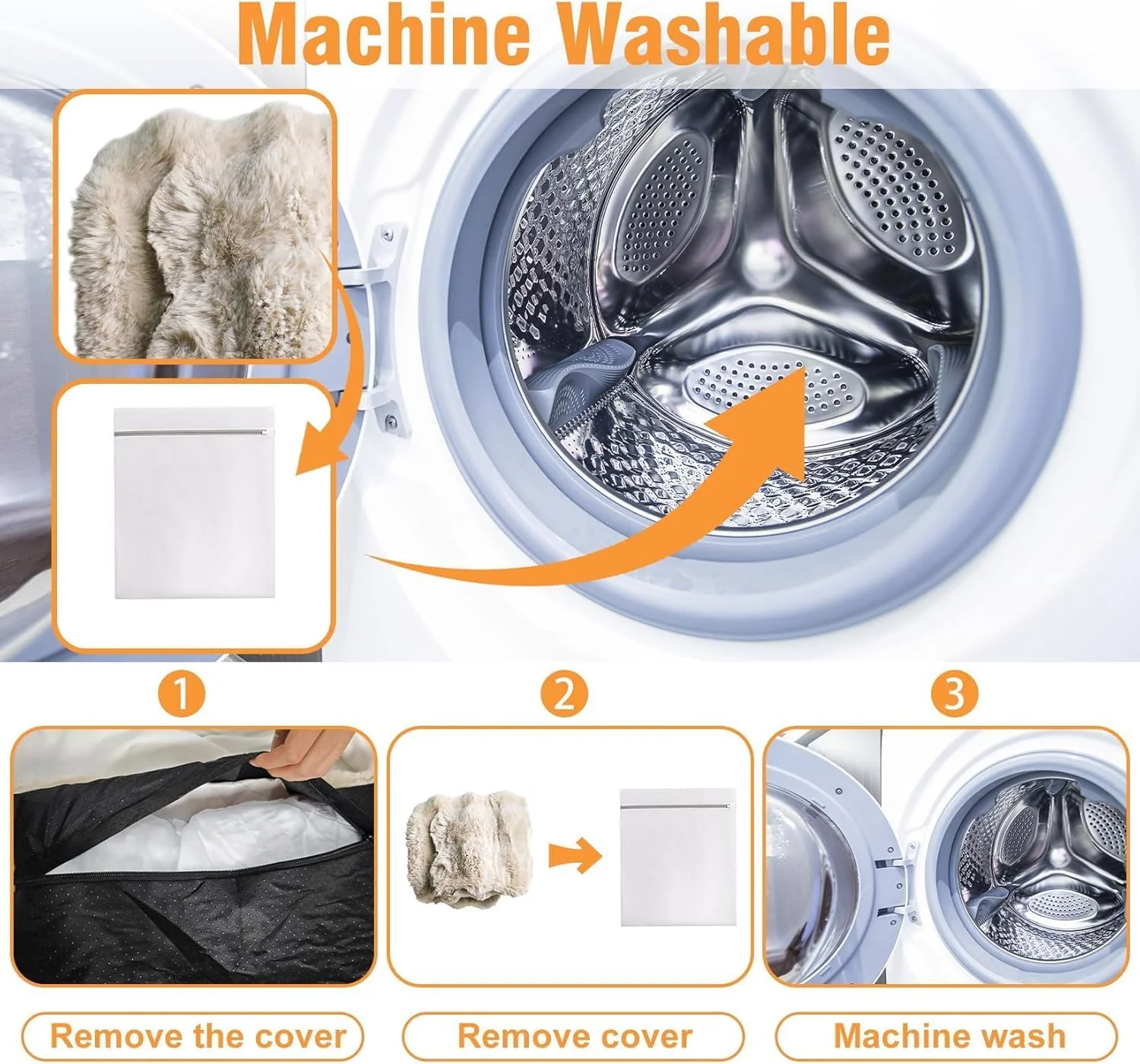 Machine Washable

1

2

3

Remove the cover

Remove cover

Machine wash