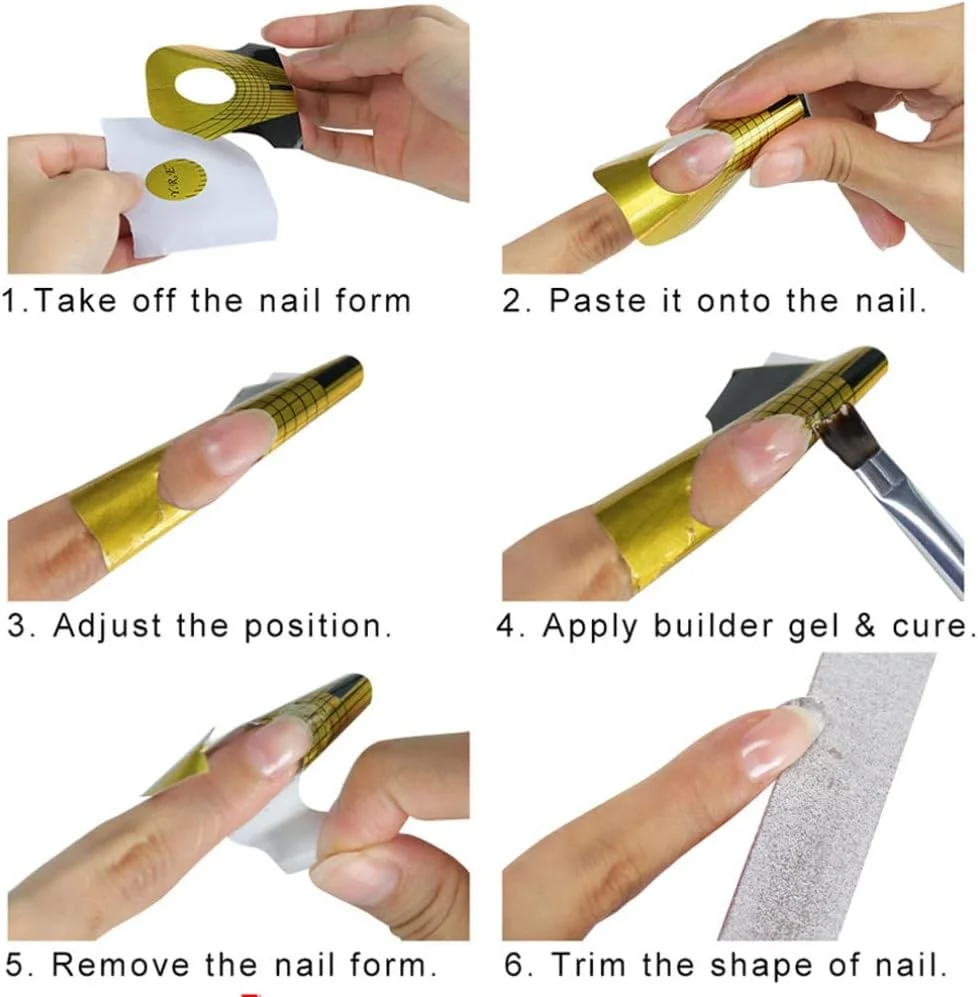 Y.R.E

1.Take off the nail form

2. Paste it onto the nail.

3. Adjust the position.

4. Apply builder gel & cure.

5. Remove the nail form.

6. Trim the shape of nail.